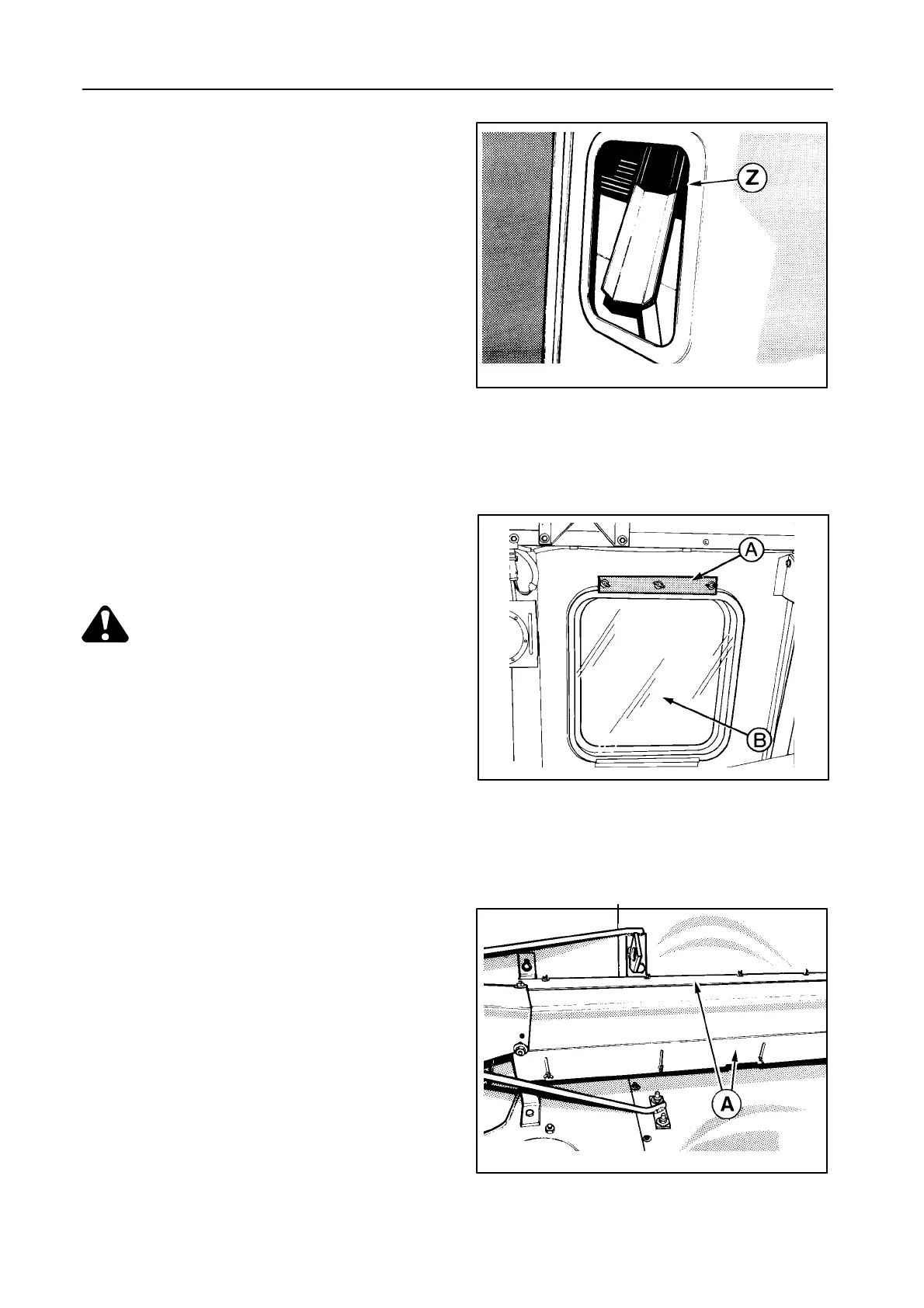 Z

A

B

A