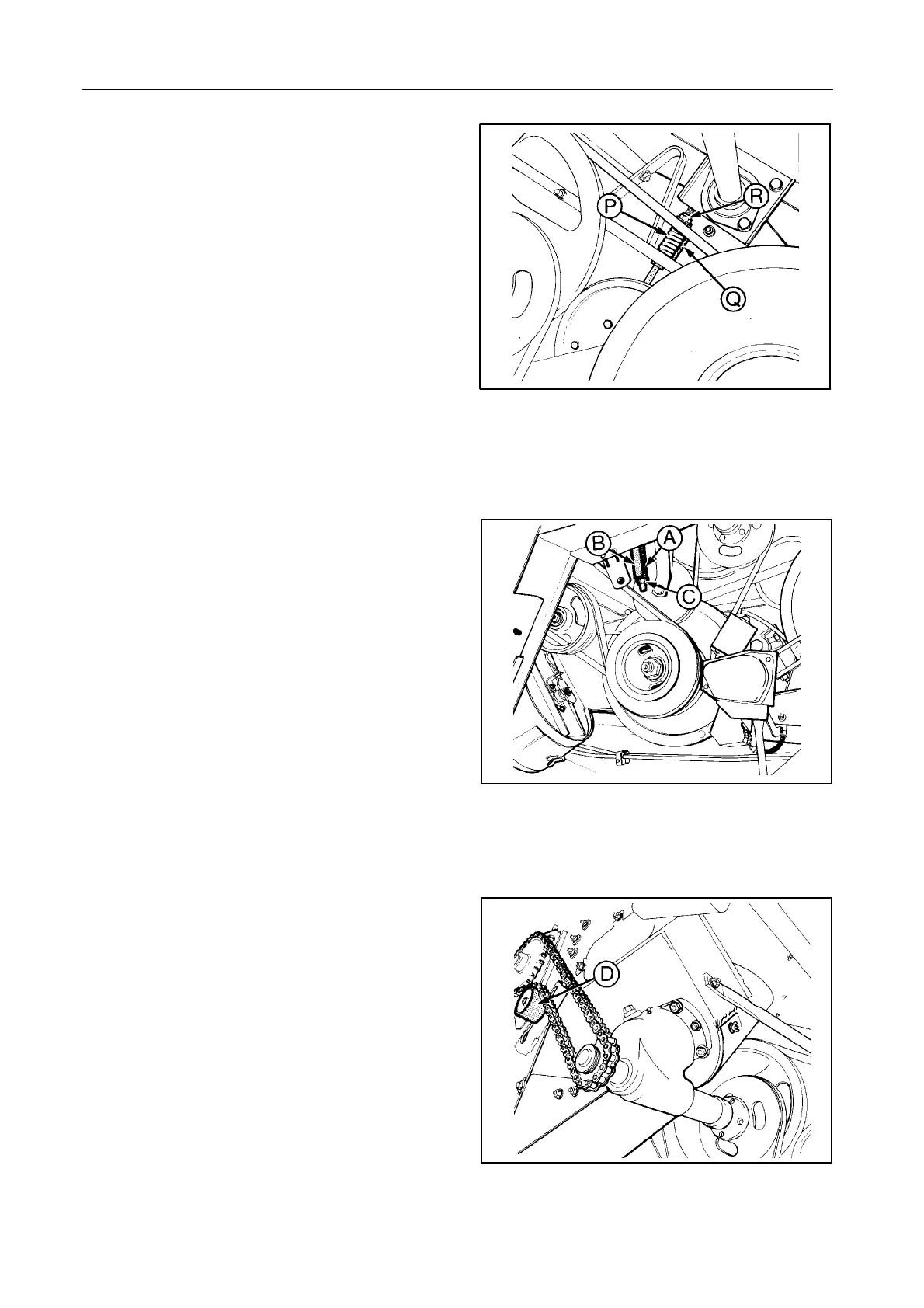 P
R
Q

B
A
C

D