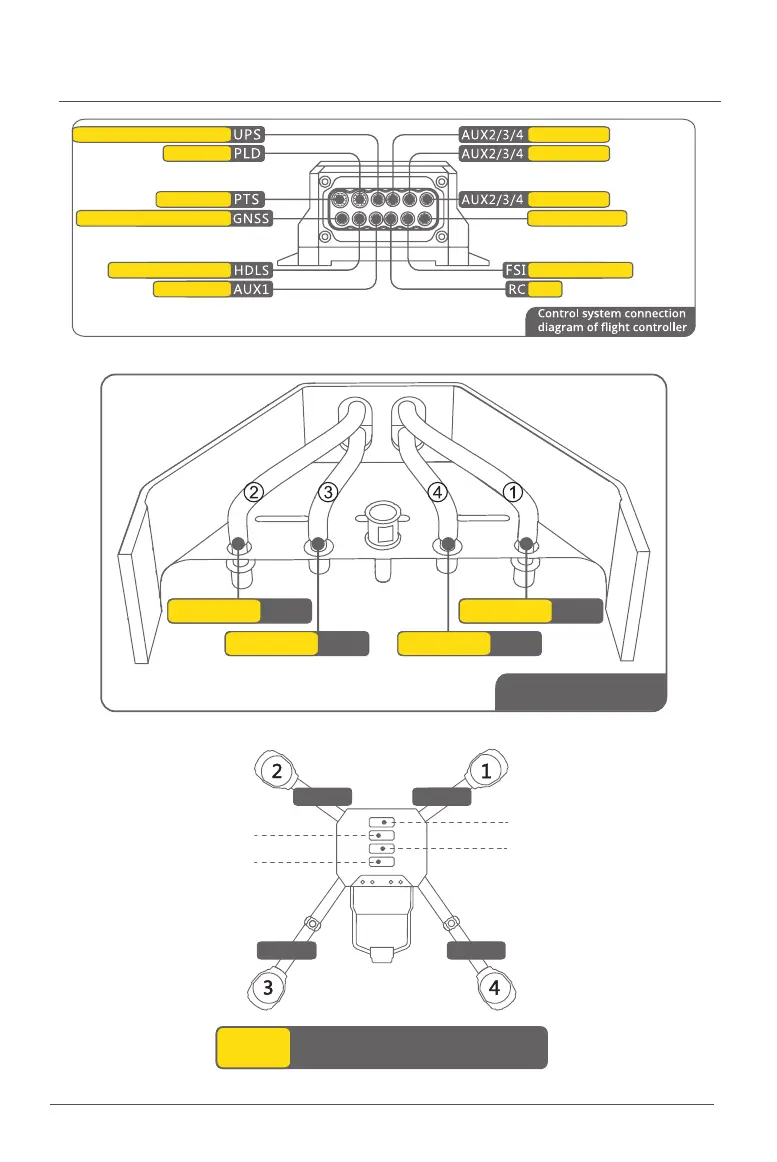 UPS
PLD
PTS
GNSS
HDLS
AUX1
AUX2/3/4
AUX2/3/4
AUX2/3/4
FSI
RC
Control system connection diagram of flight controller

2
3
4
1

2
1
3
4