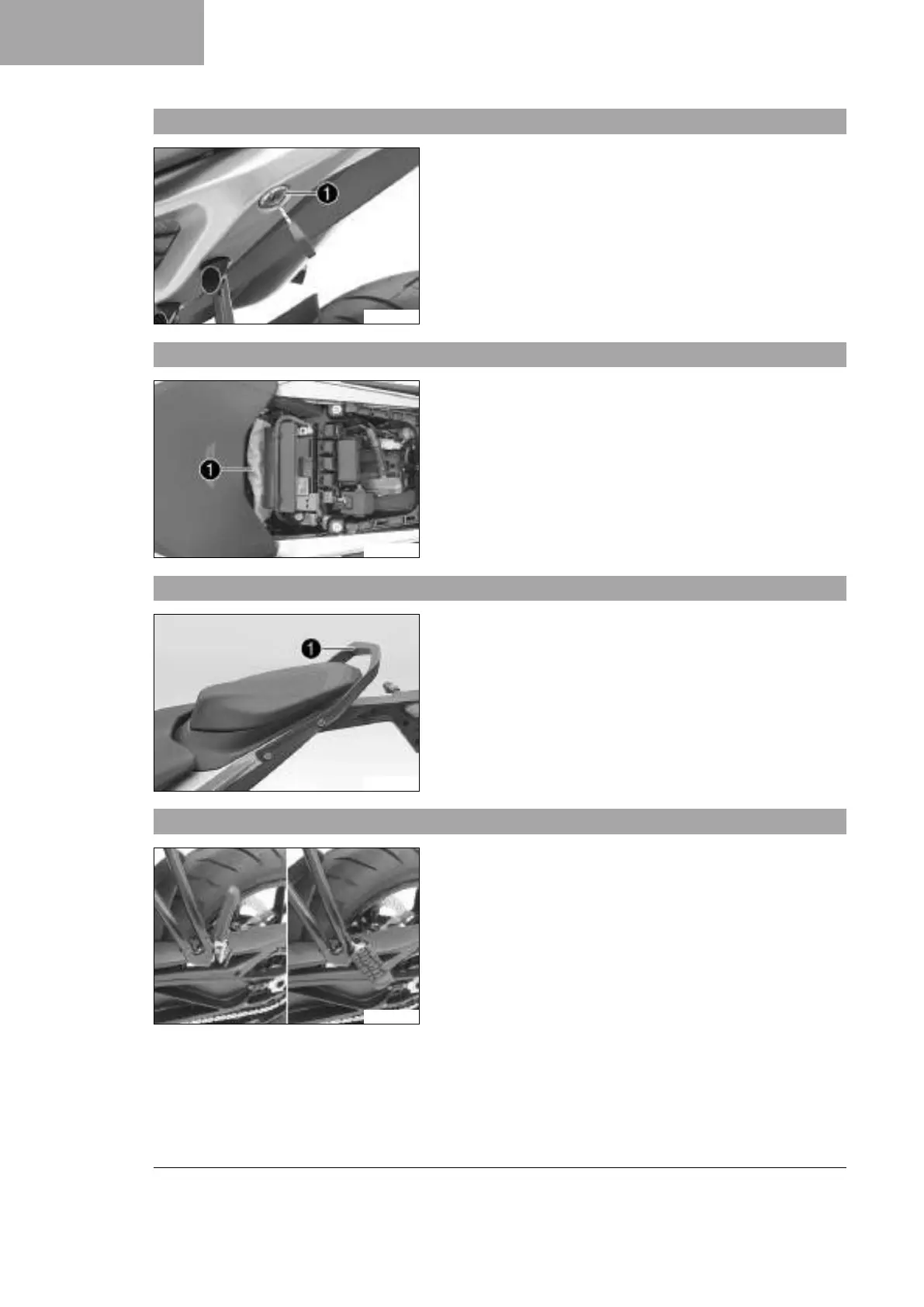 1

1

1