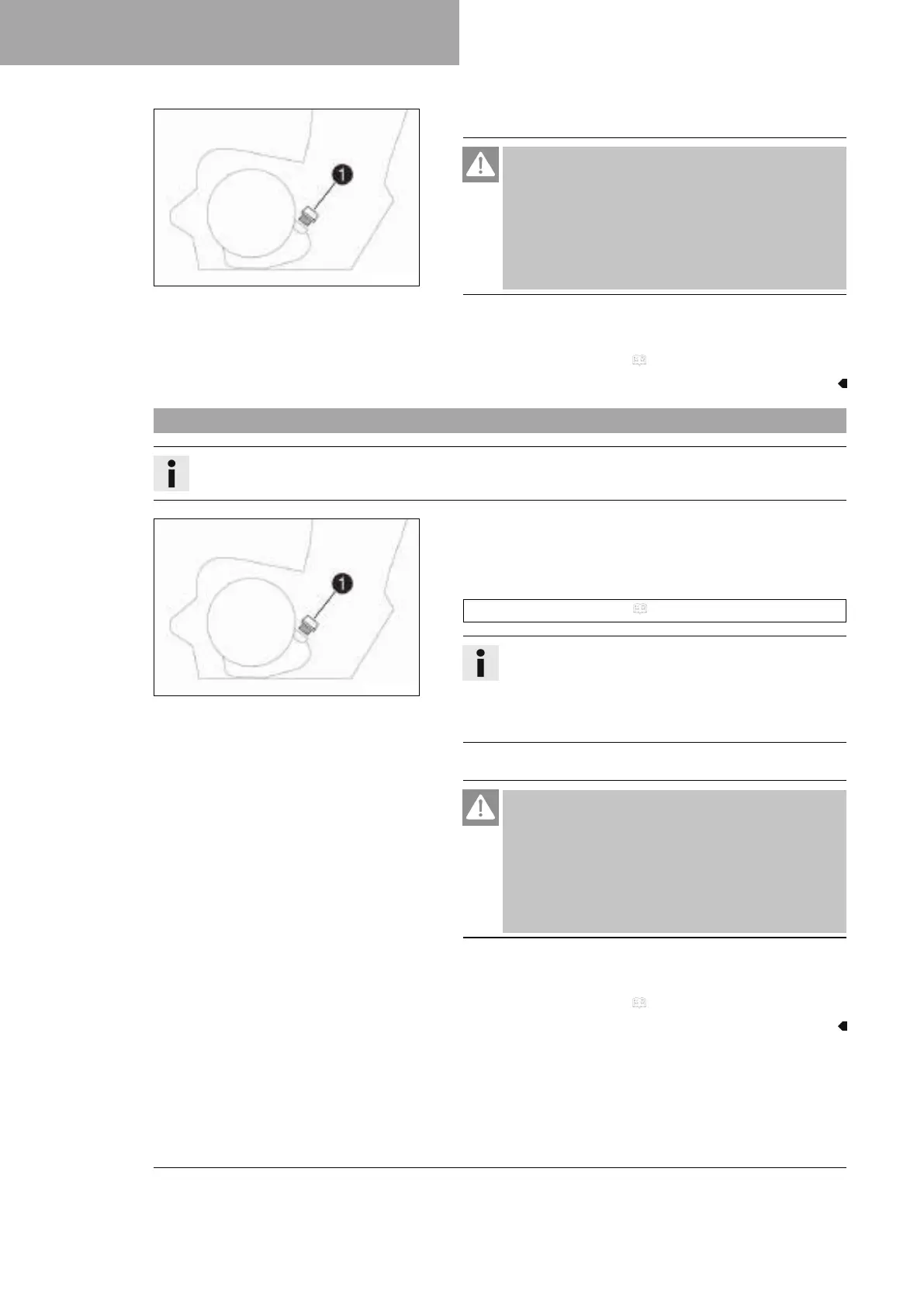 1

1