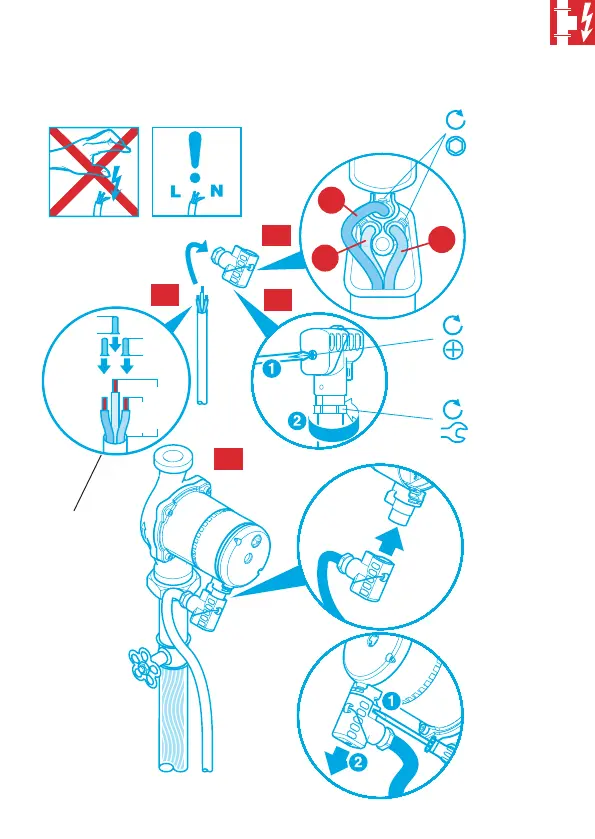 L N

1

2

1

2