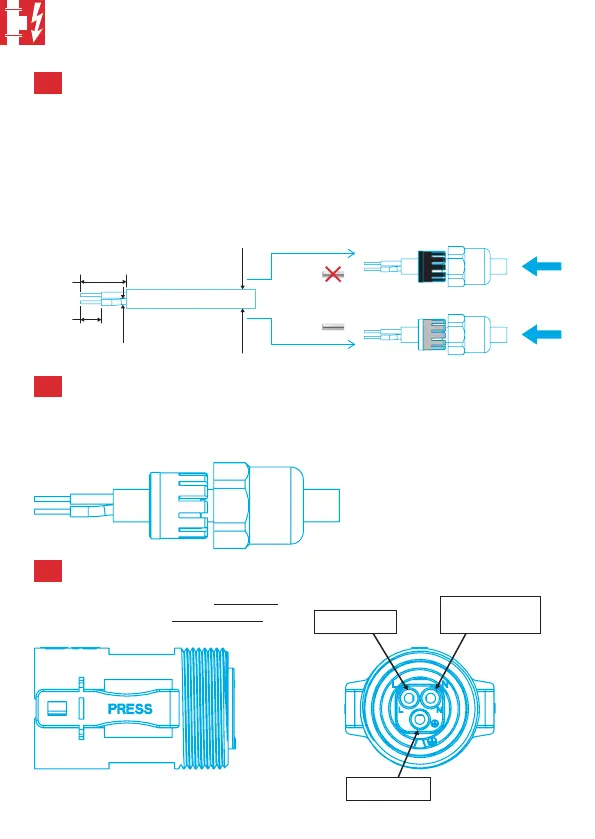 PRESS