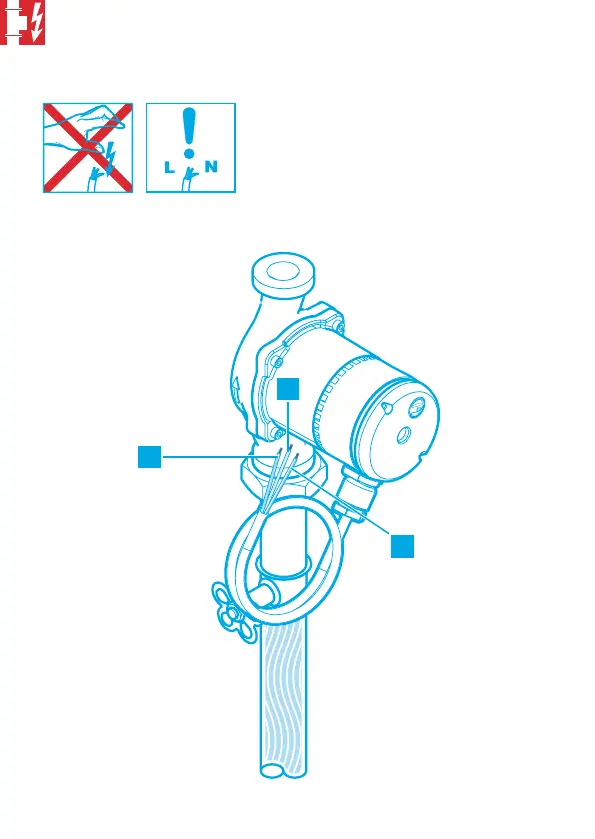 L N