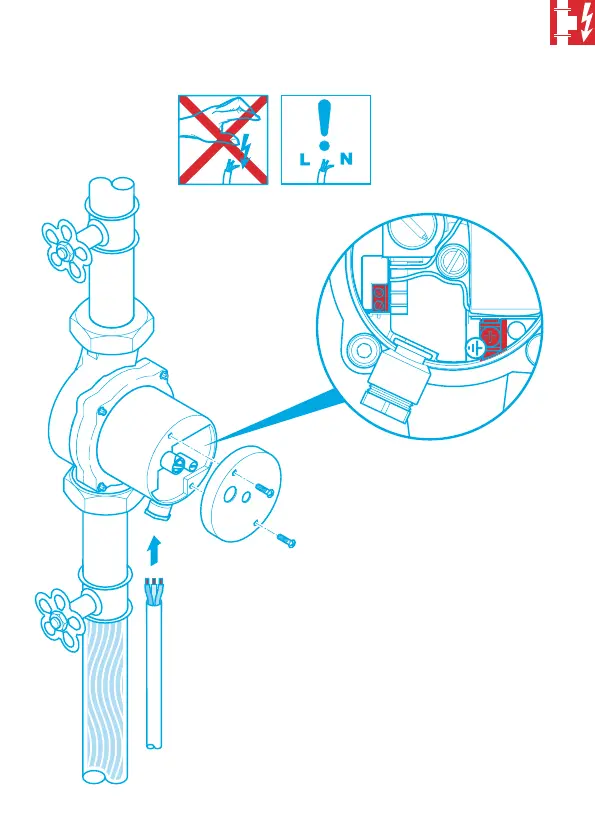 L N