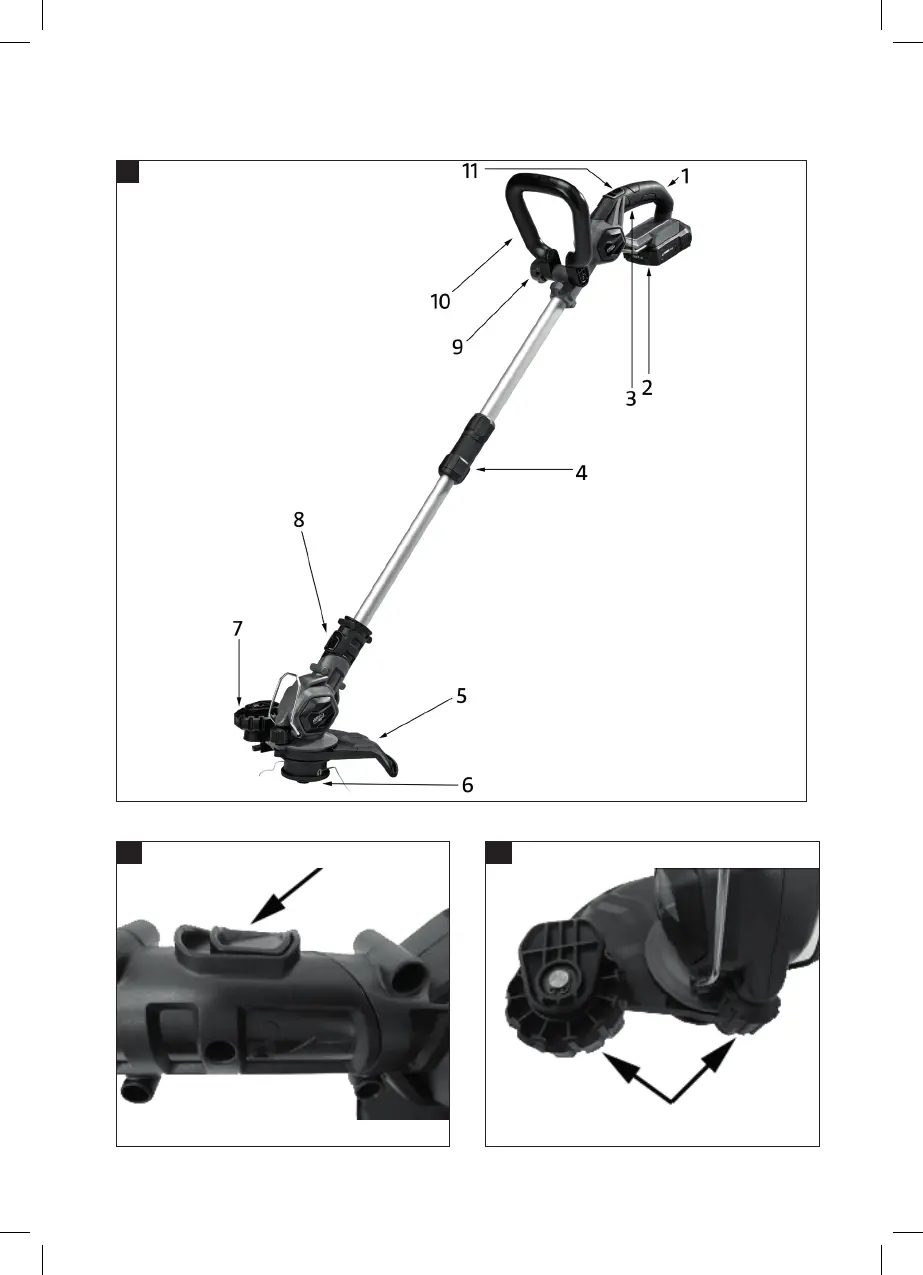 11
1
10
9
3
2
4
8
7
5
6