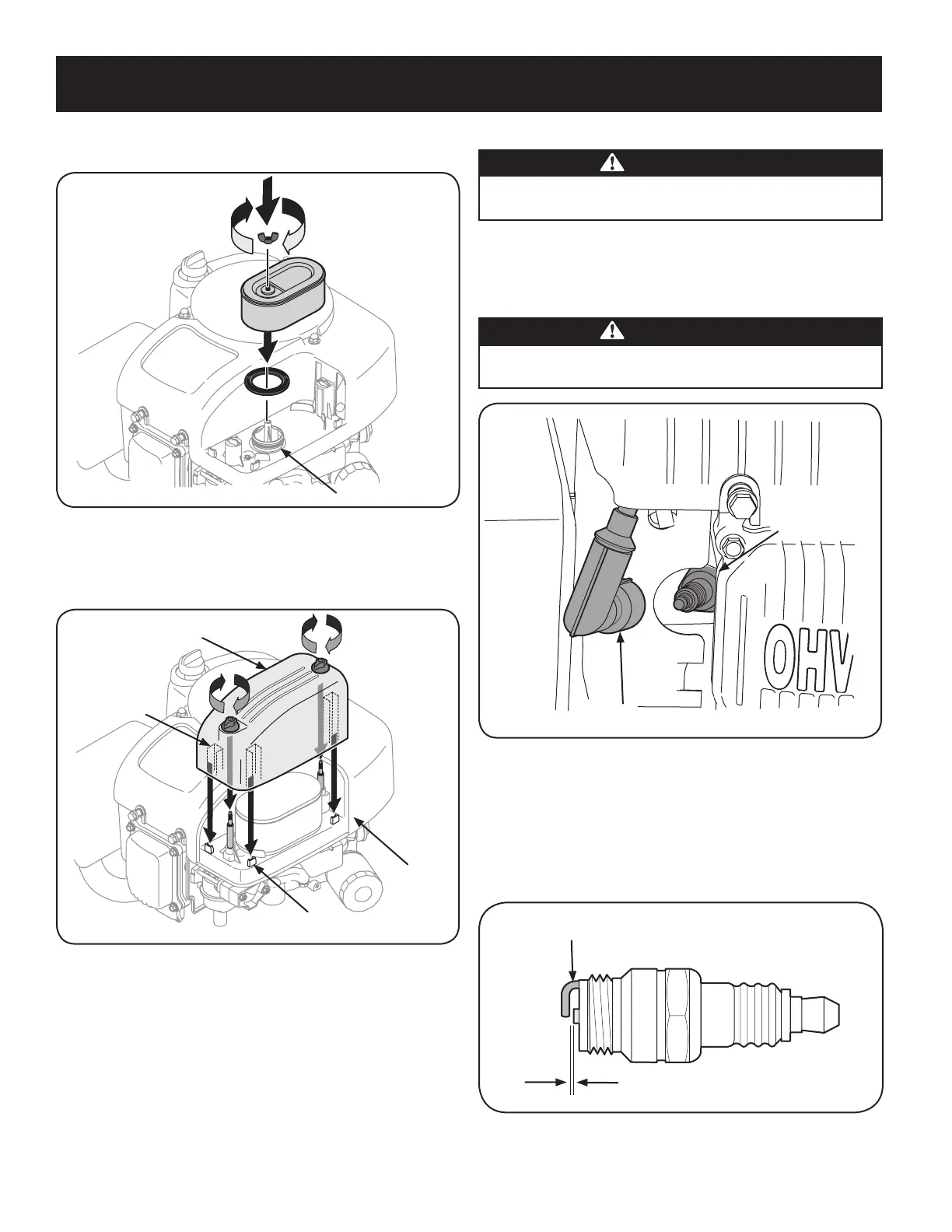 OHV