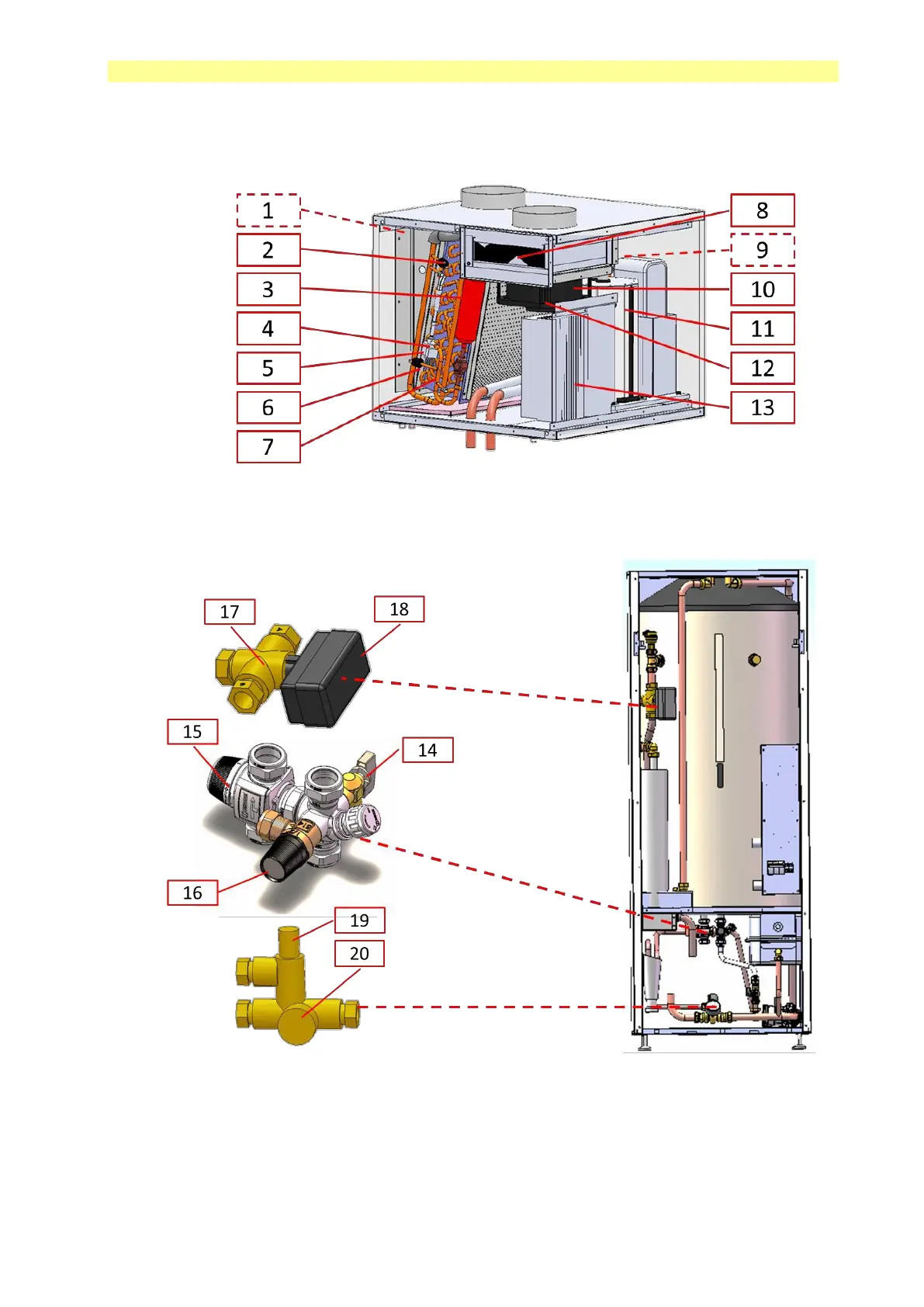 1

2

3

4

5

6

7

8

9

10

11

12

13

17

18

15

14

16

19

20