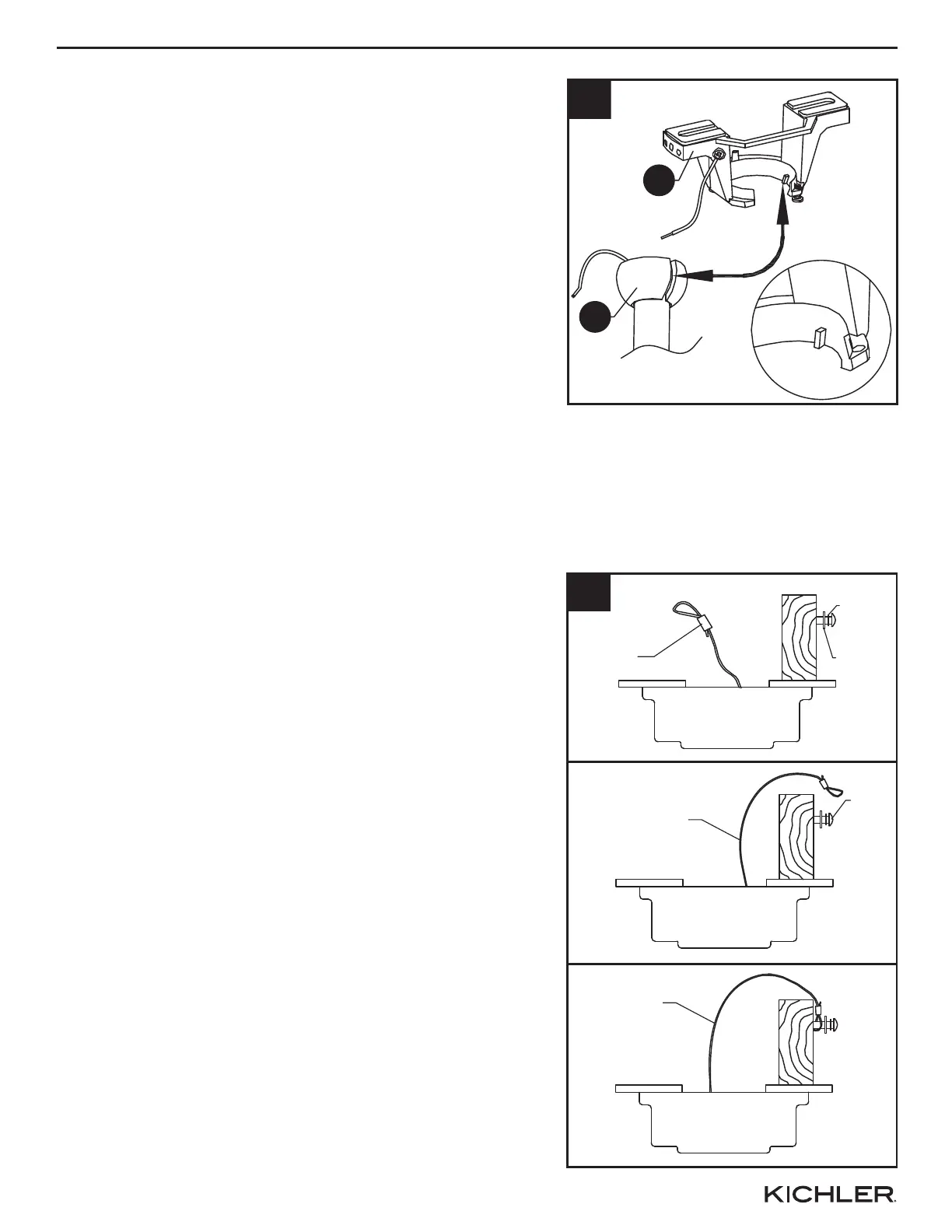 KICHLER.