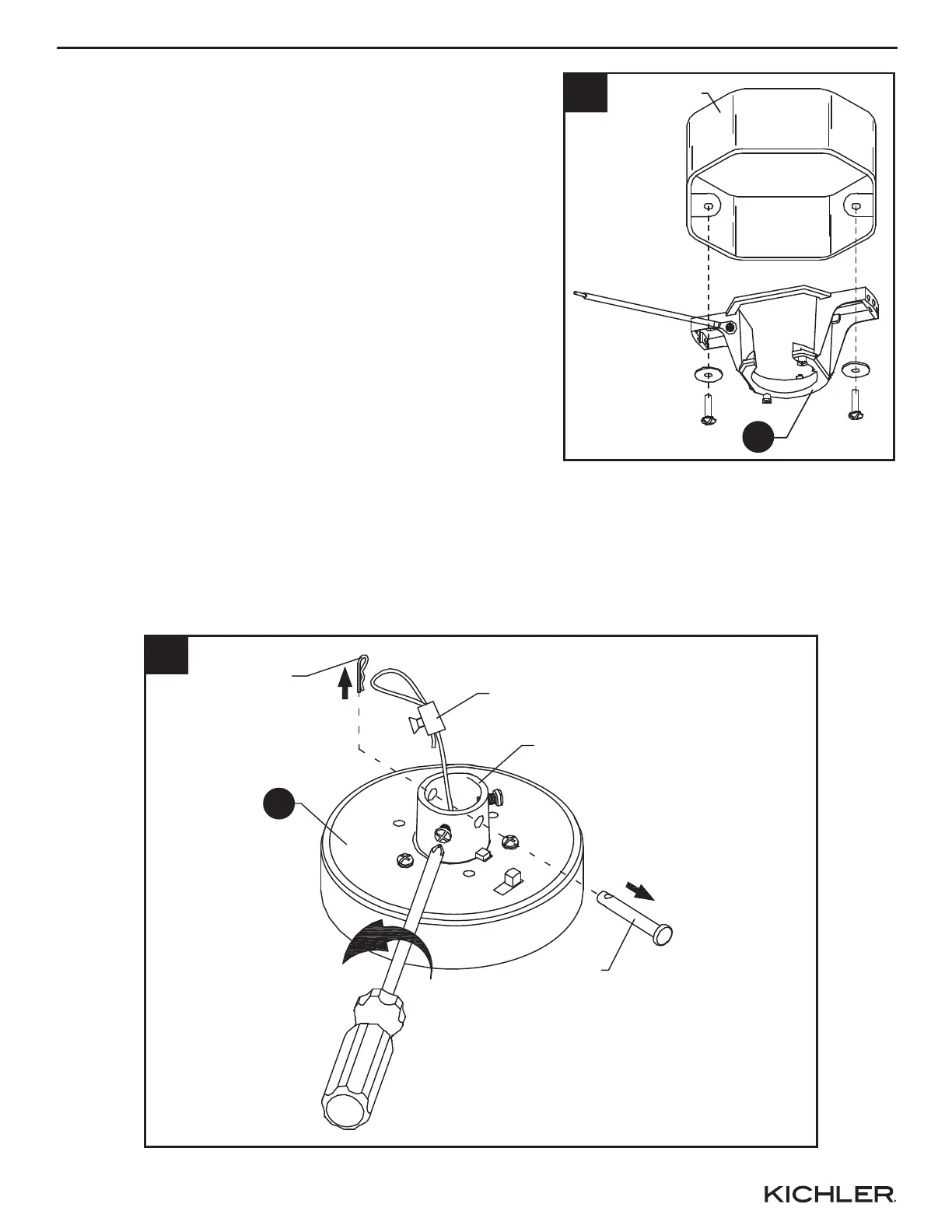 KICHLER.