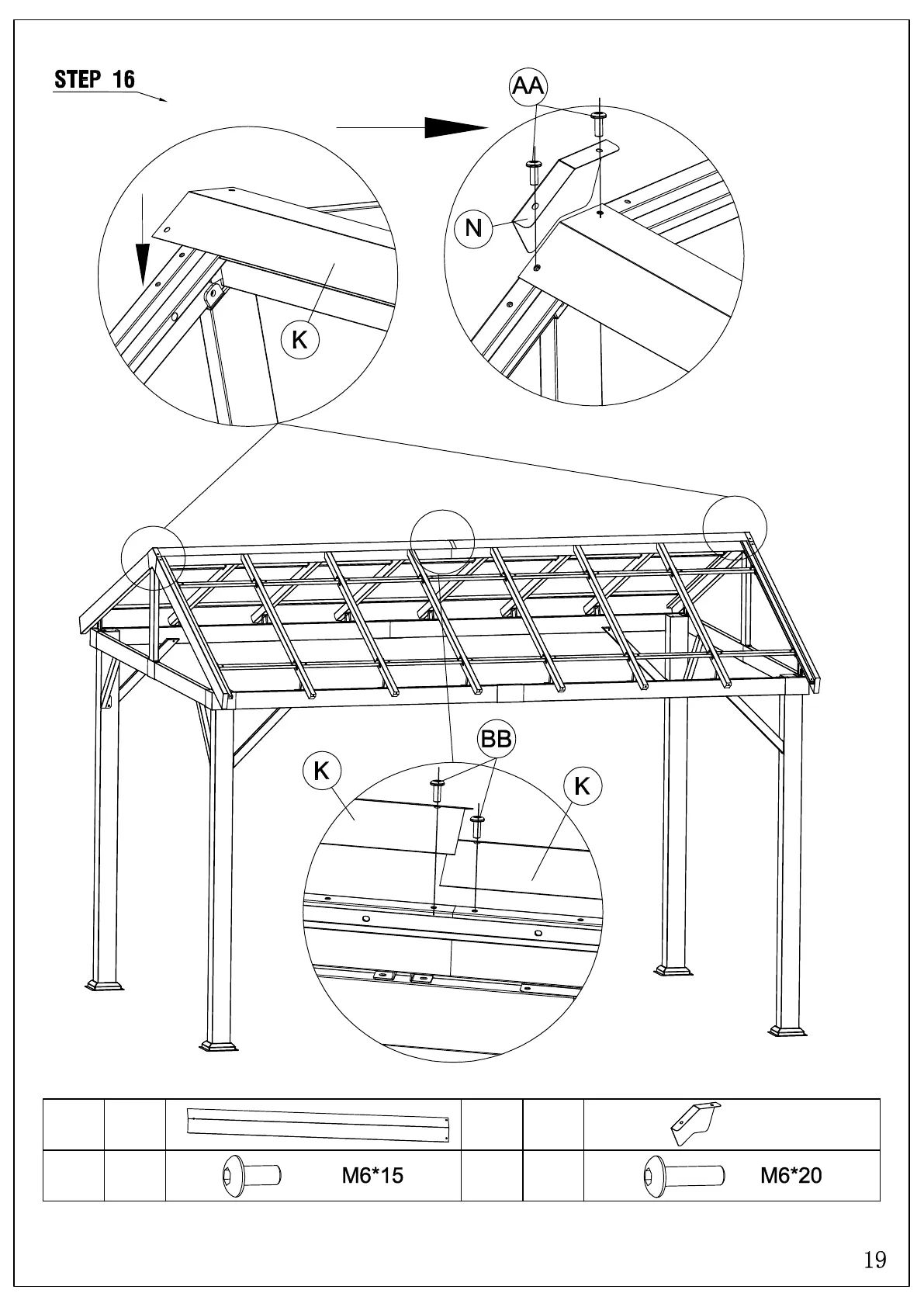 STEP 16

AA

N

K

BB

K

K

|  |  |  |  |  |  |
|---|---|---|---|---|---|
|  |  |  |  |  |  |
|  |  | M6*15 |  |  | M6*20 |

19