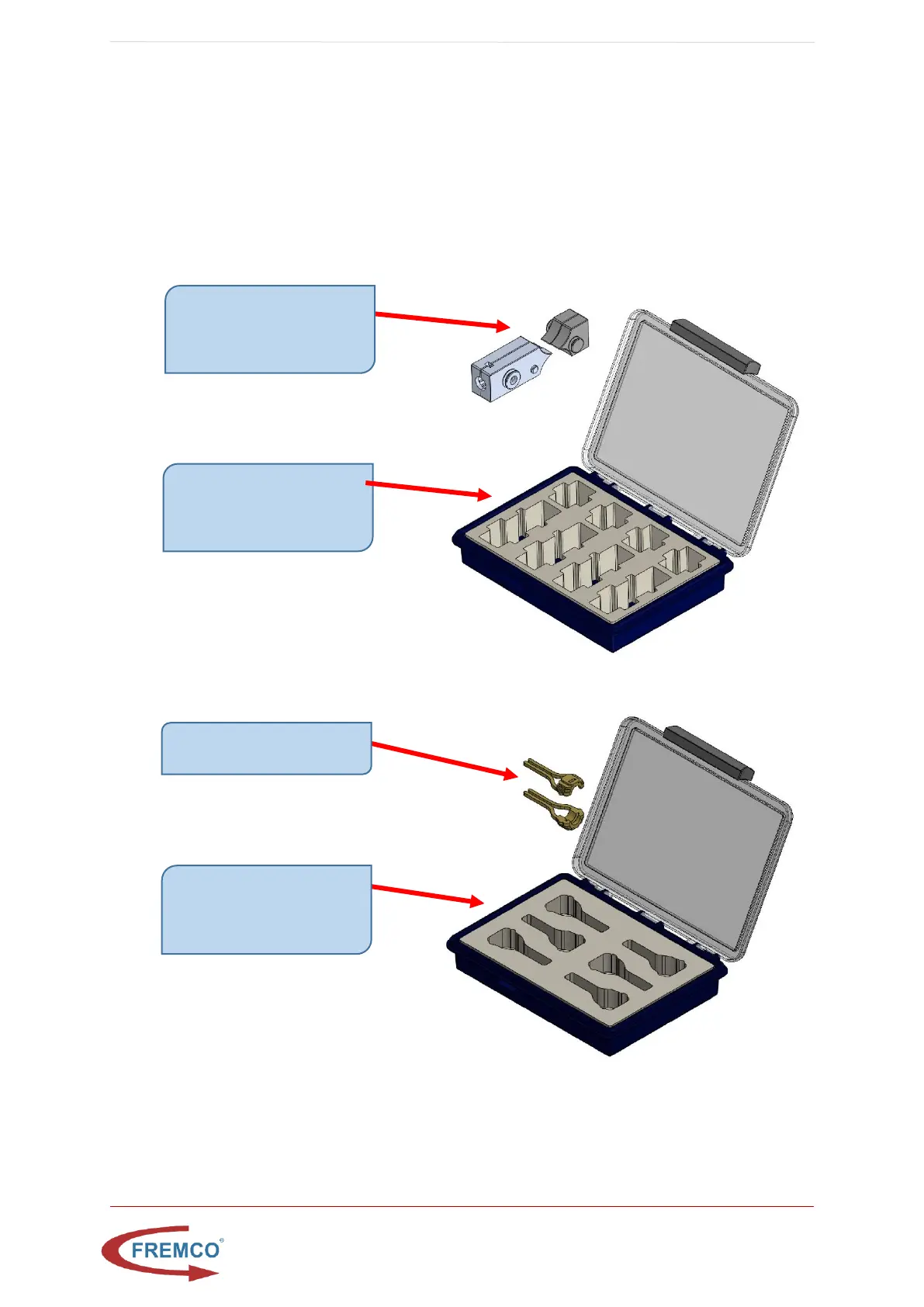 FREMCO®