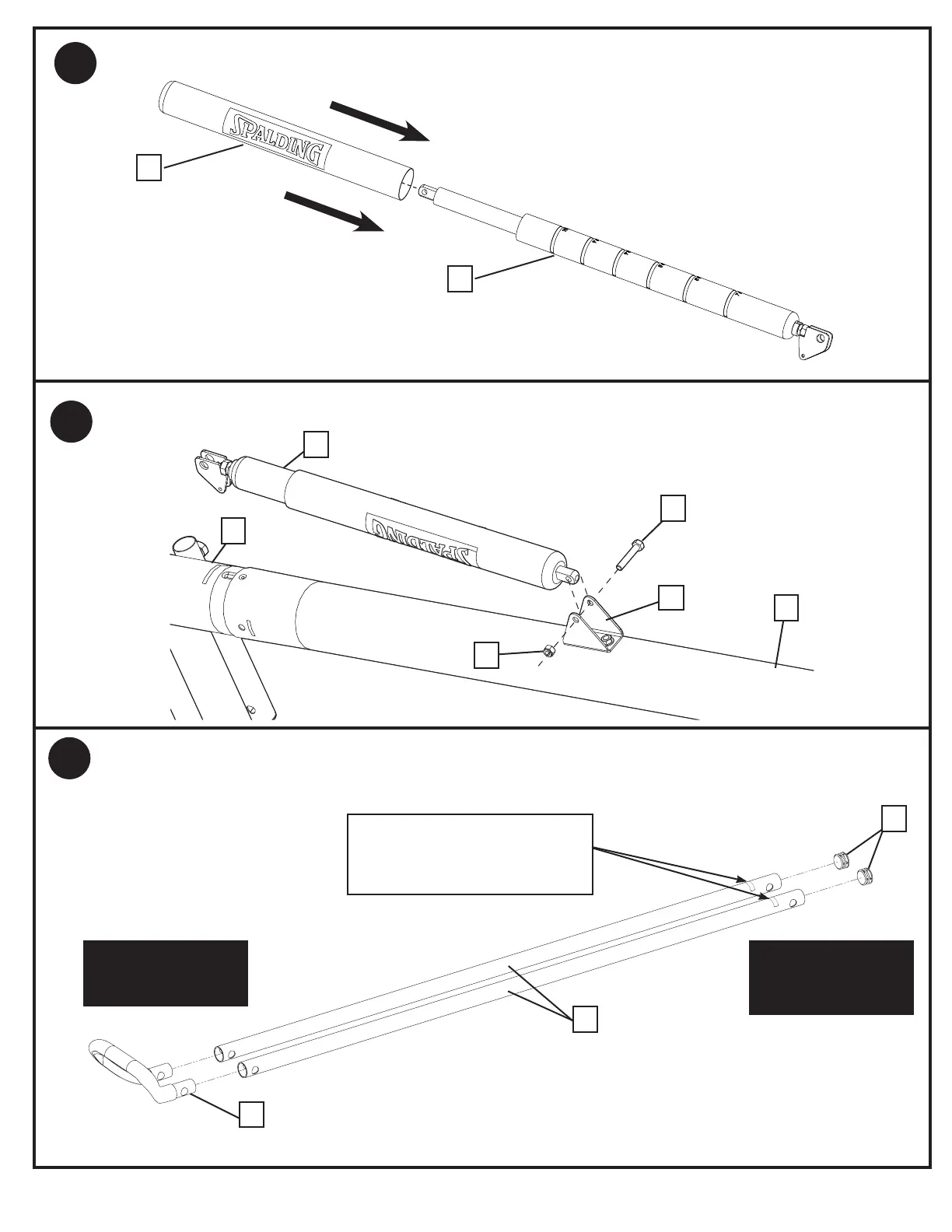 SPALDING

SPALDING