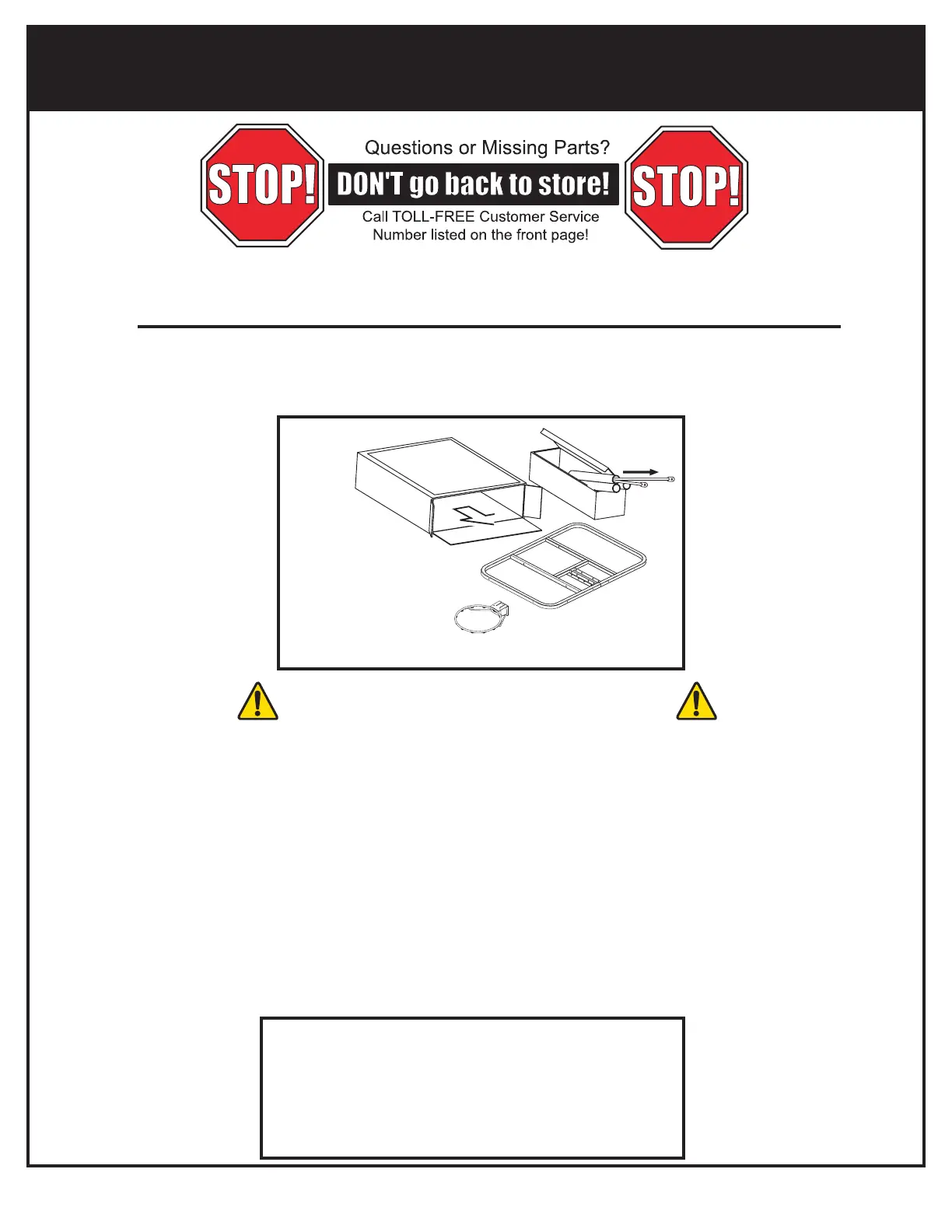 STOP!

Questions or Missing Parts?

DON'T go back to store!

Call TOLL-FREE Customer Service Number listed on the front page!

STOP!