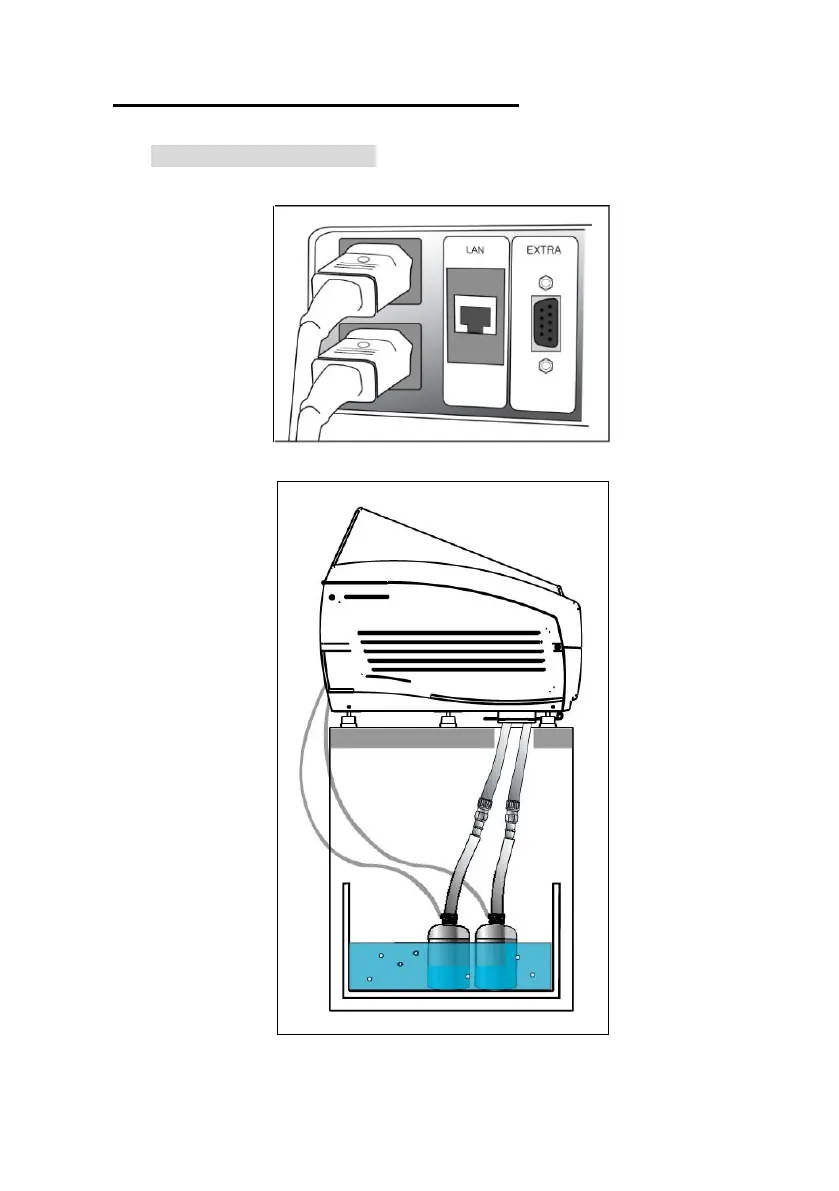 LAN

EXTRA