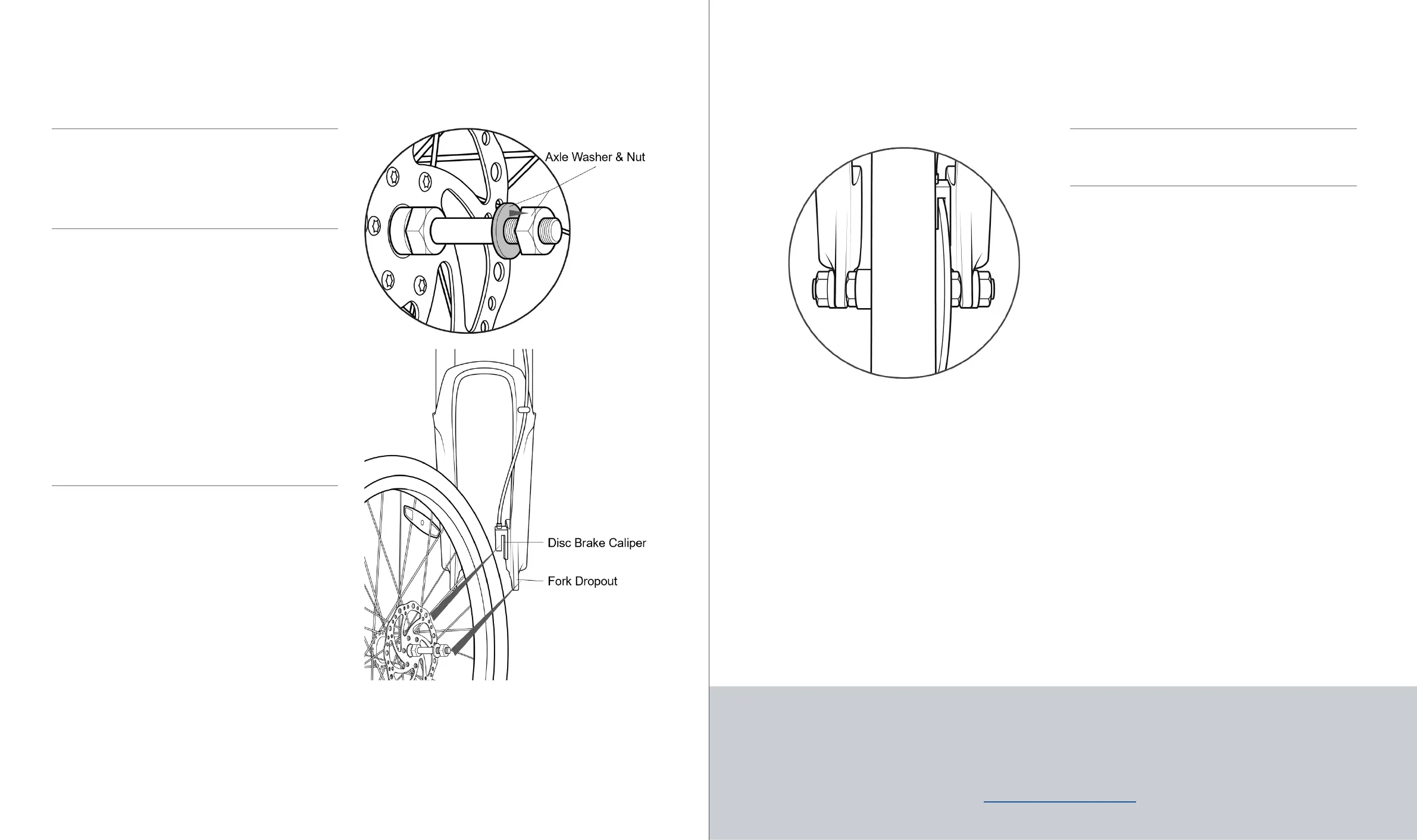 Axle Washer & Nut

Disc Brake Caliper

Fork Dropout