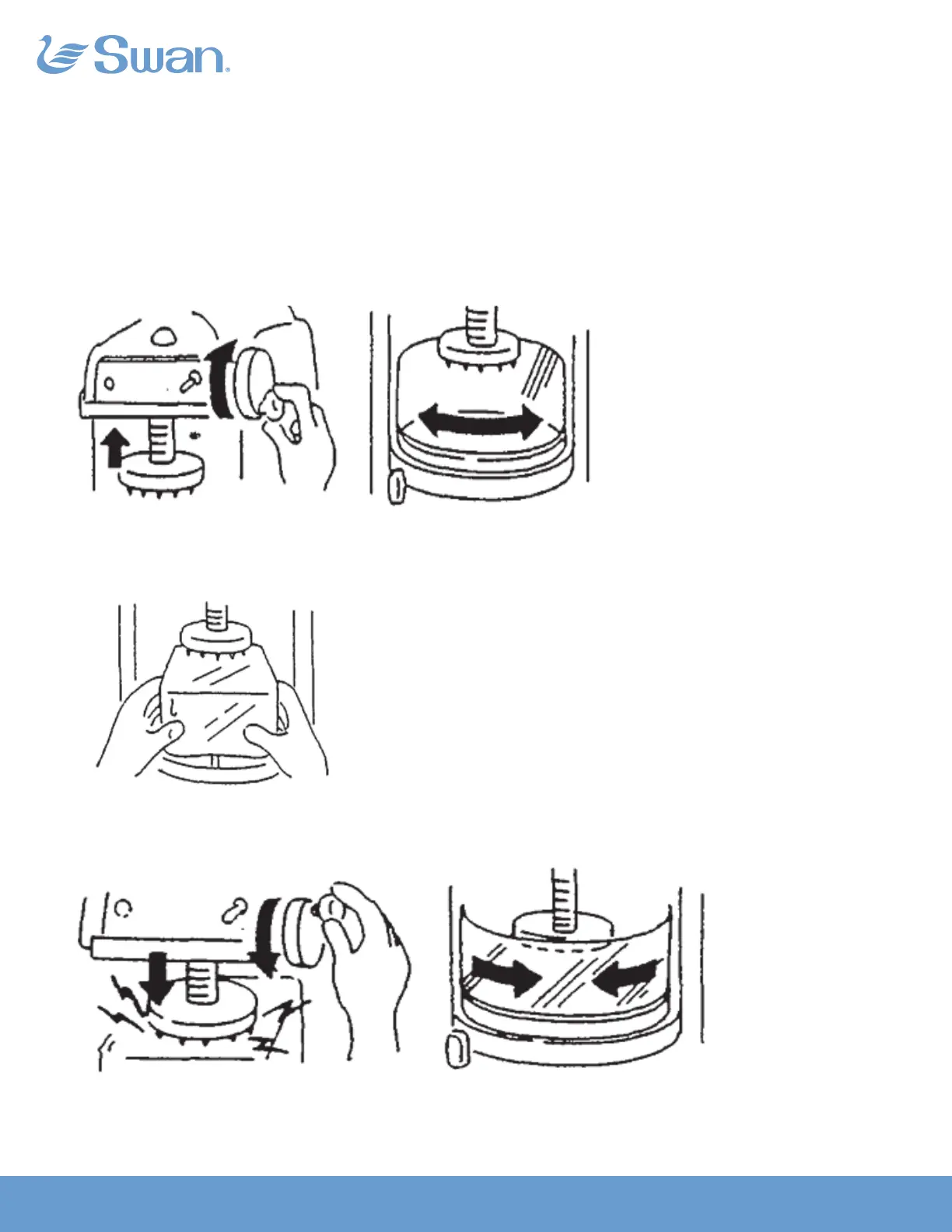 Swan