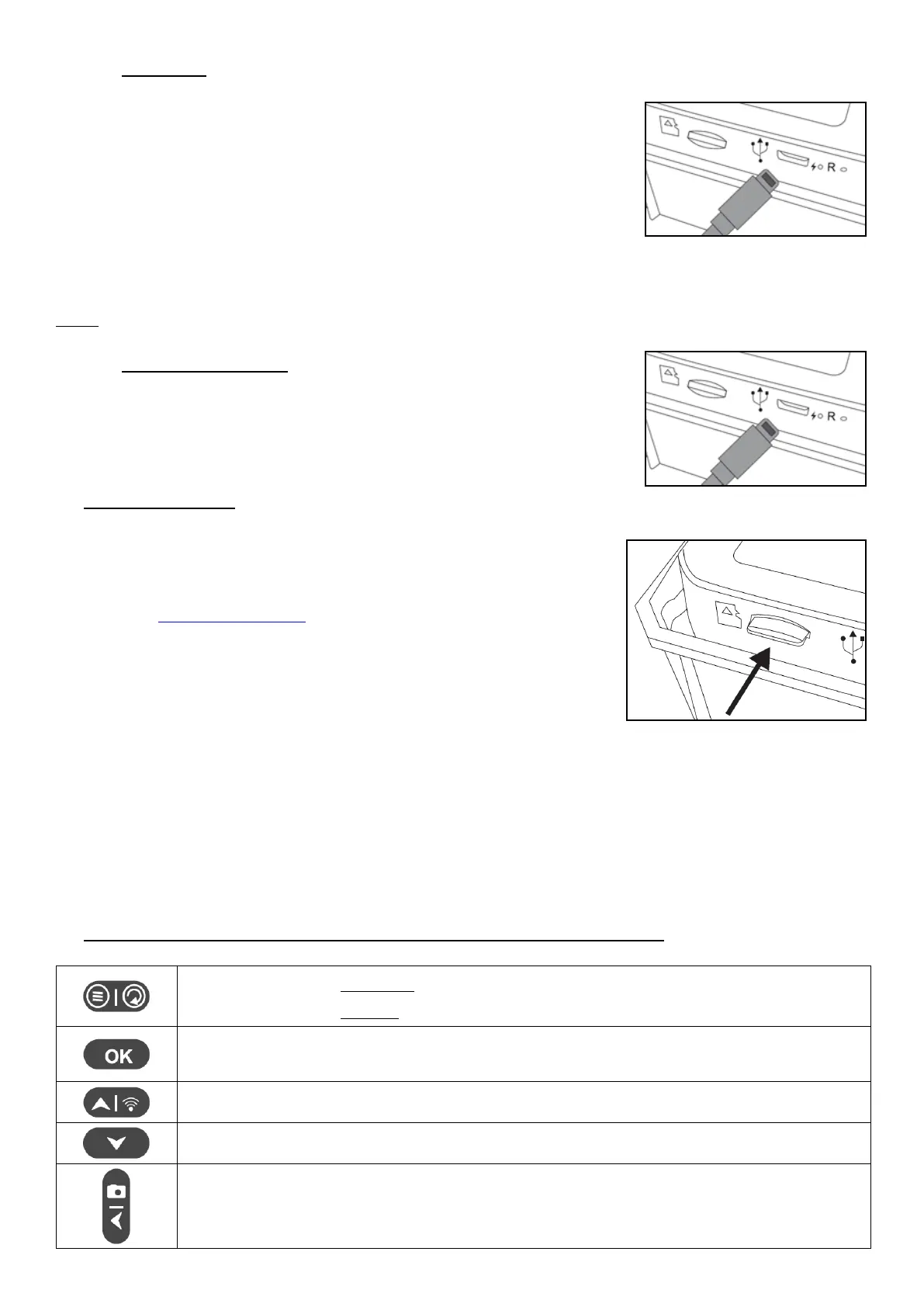 R

R

OK