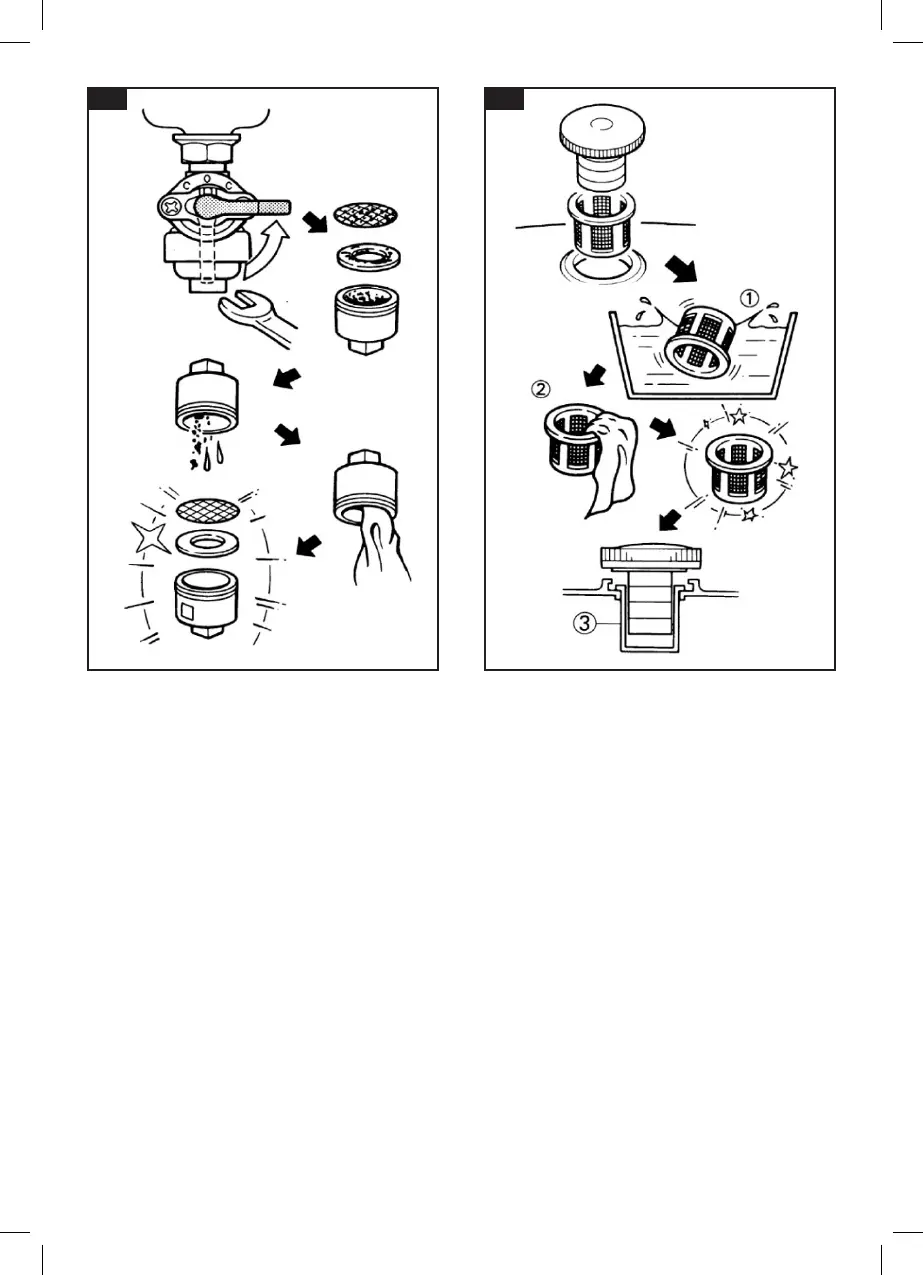 ①
②
③