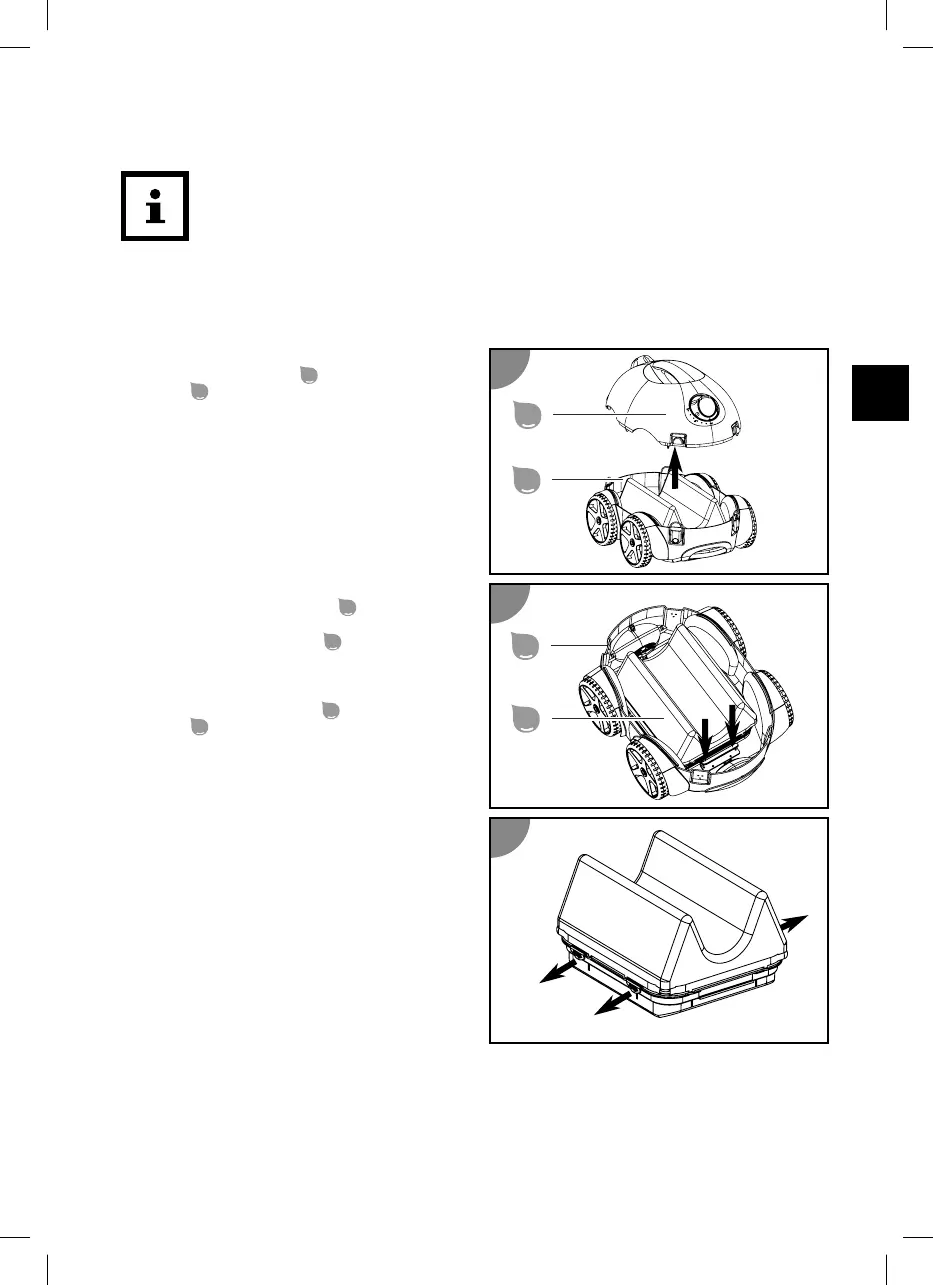 i