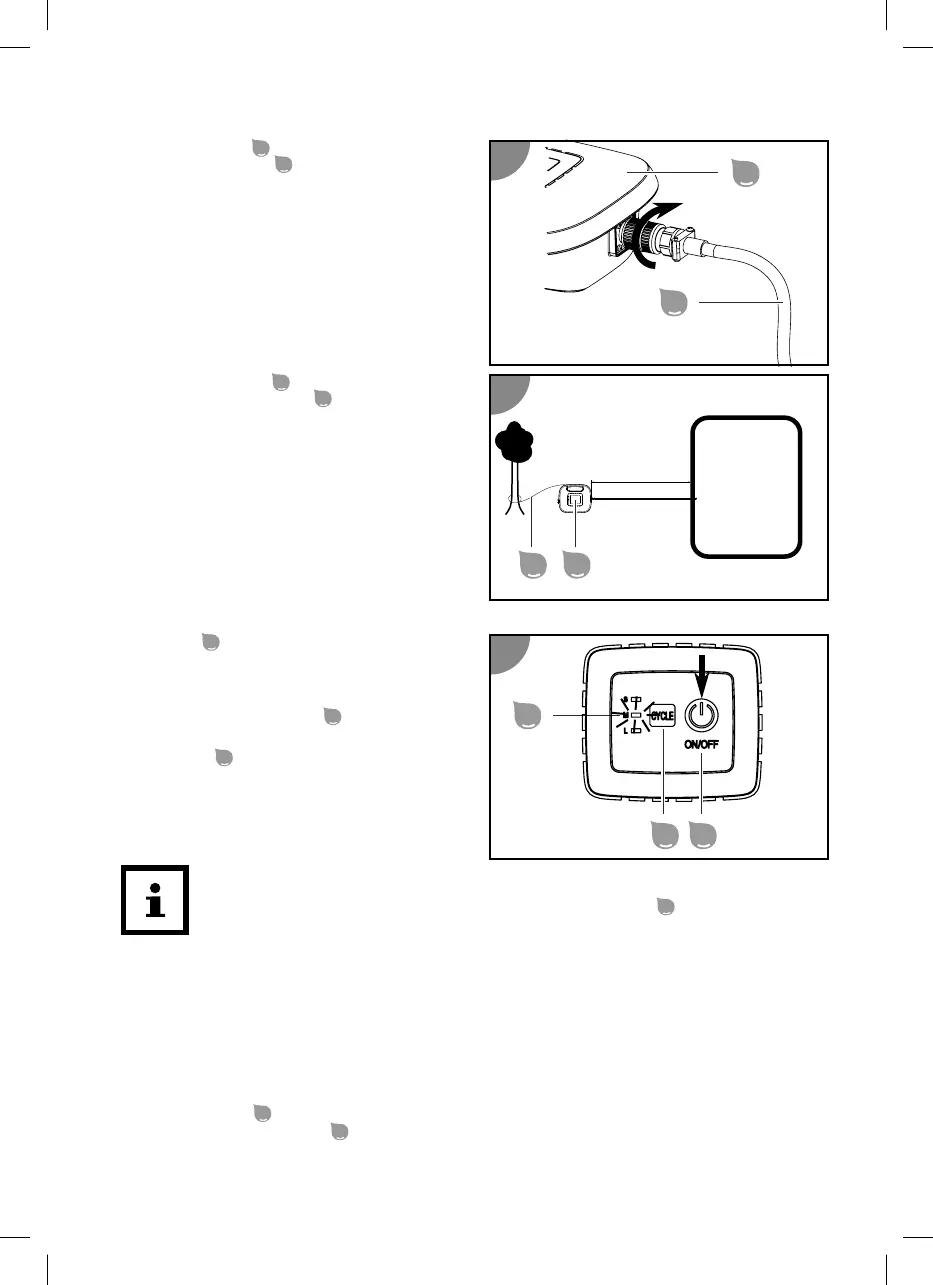 CYCLE

ON/OFF