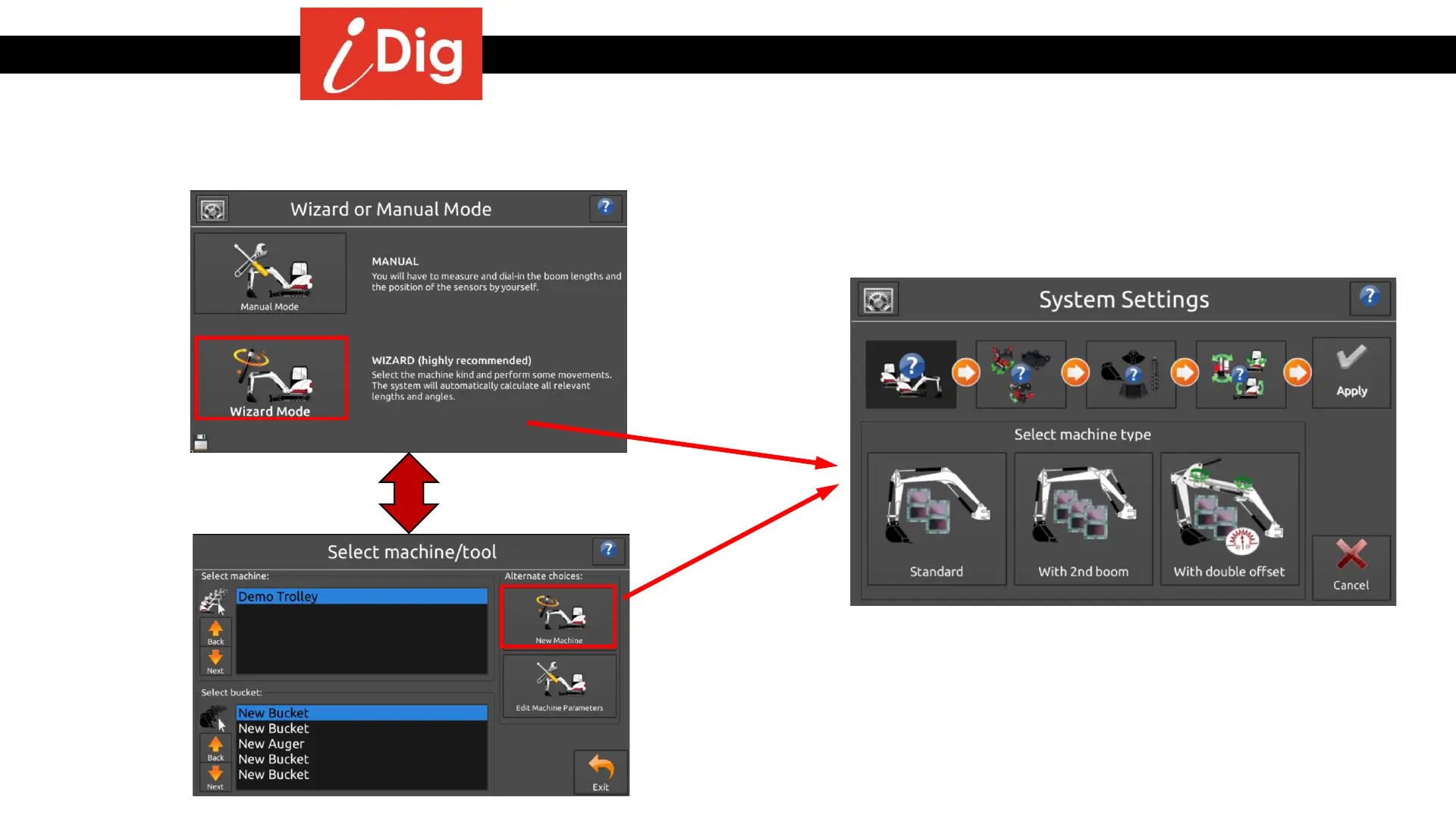 iDig

Wizard or Manual Mode

Manual Mode

MANUAL
You will have to measure and dial-in the boom lengths and the position of the sensors by yourself.

Wizard Mode

WIZARD (highly recommended)
Select the machine kind and perform some movements. The system will automatically calculate all relevant lengths and angles.

Select machine/tool

Select machine:

Demo Trolley

Back
Next

Alternate choices:

New Machine

Edit Machine Parameters

Select bucket:

New Bucket
New Bucket
New Auger
New Bucket
New Bucket

Back
Next

Exit

System Settings

Apply

Select machine type

Standard

With 2nd boom

With double offset

Cancel