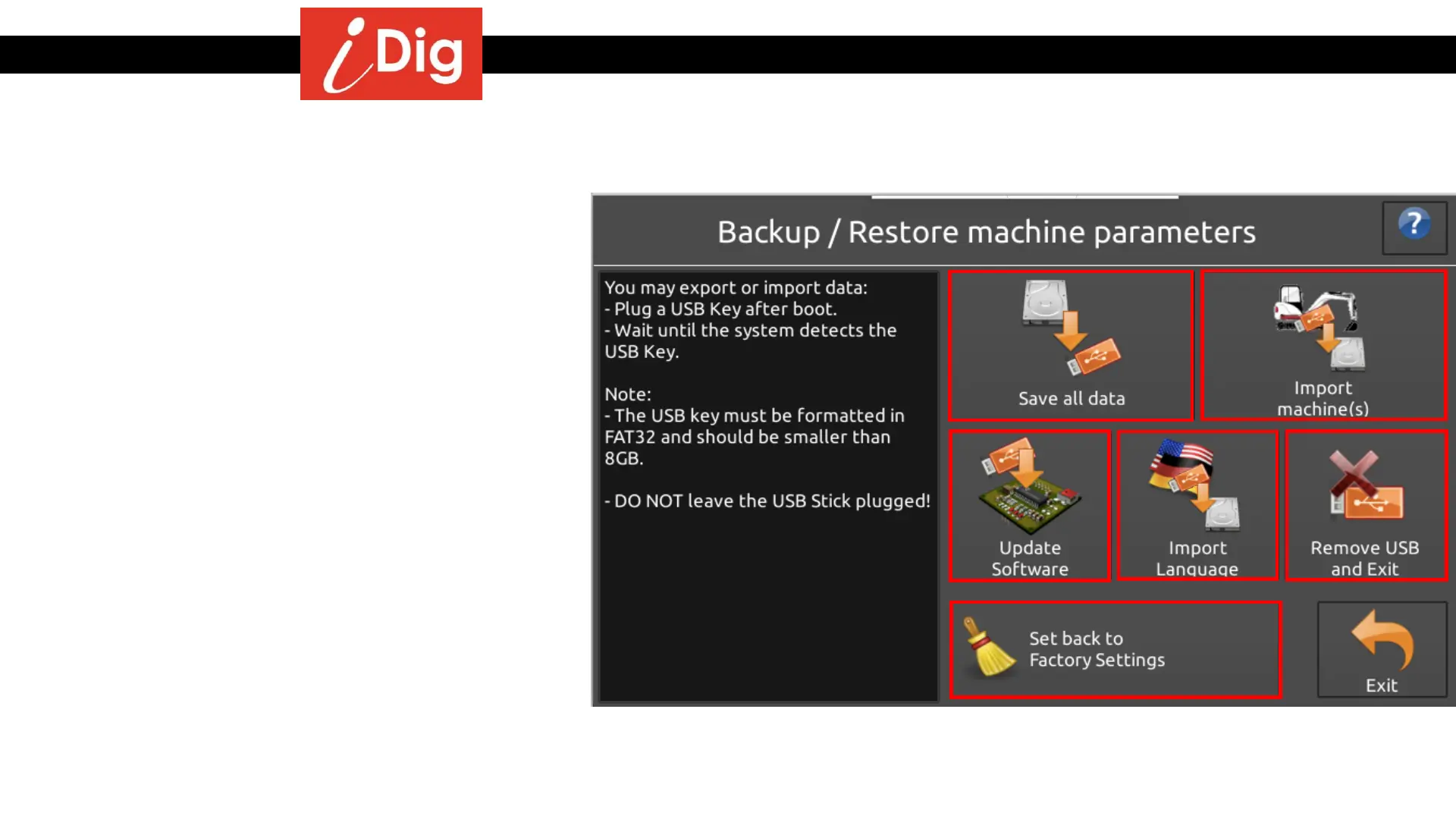 iDig

Backup / Restore machine parameters

?

You may export or import data:
- Plug a USB Key after boot.
- Wait until the system detects the USB Key.

Note:
- The USB key must be formatted in FAT32 and should be smaller than 8GB.

- DO NOT leave the USB Stick plugged!

Save all data

Import machine(s)

Update Software

Import Language

Remove USB and Exit

Set back to Factory Settings

Exit