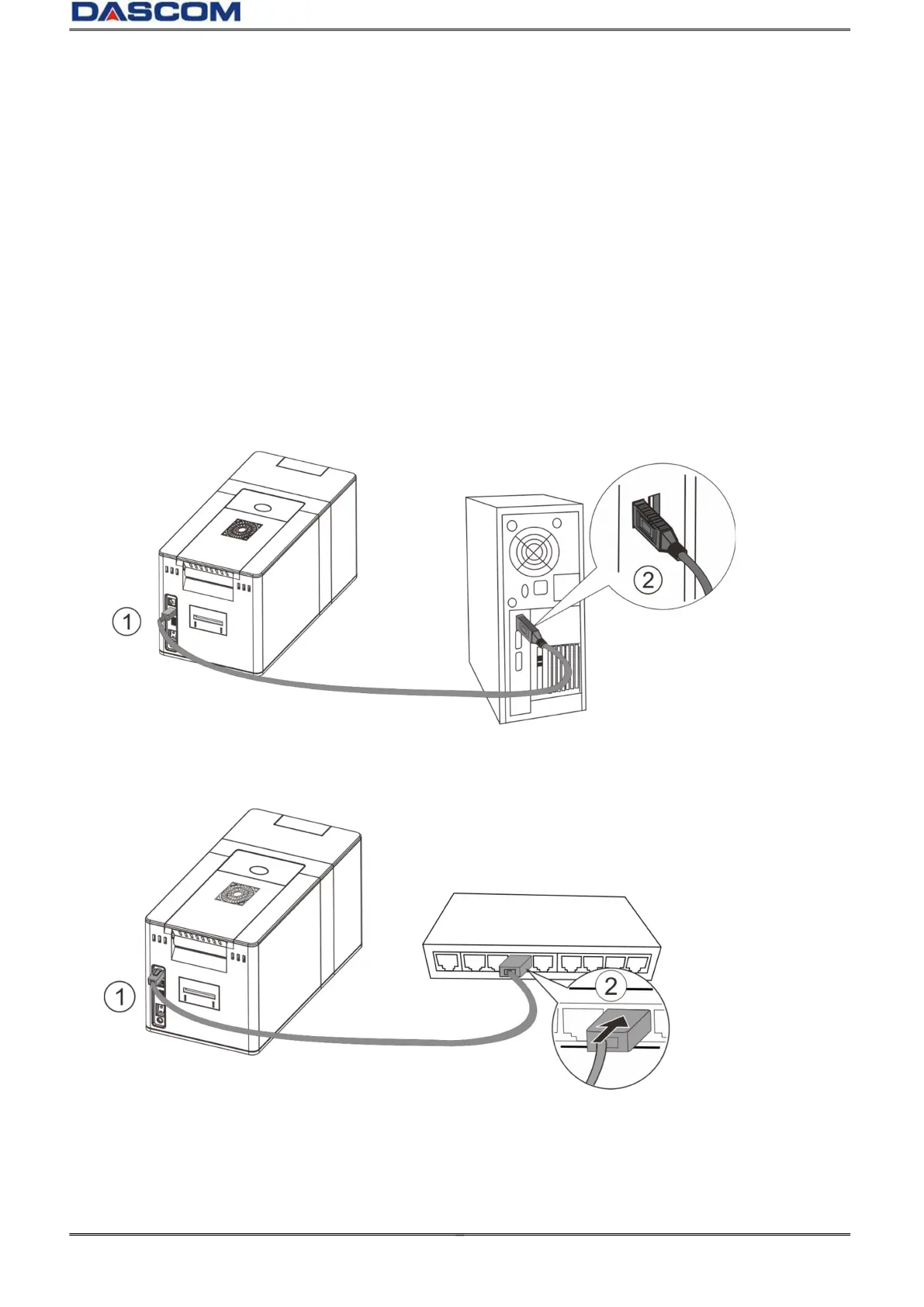 DASCOM

①

②

①

②