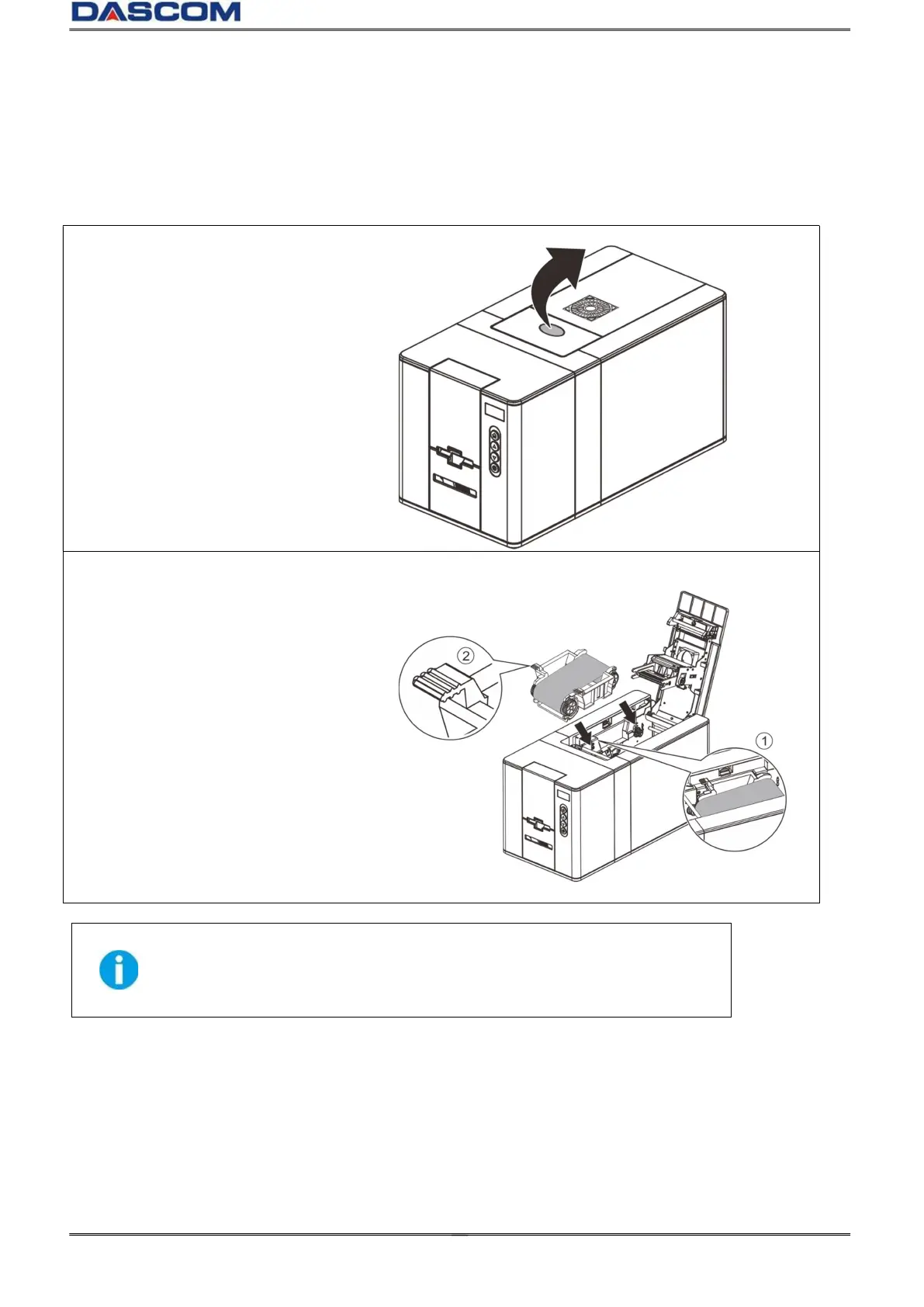 DASCOM

②

①