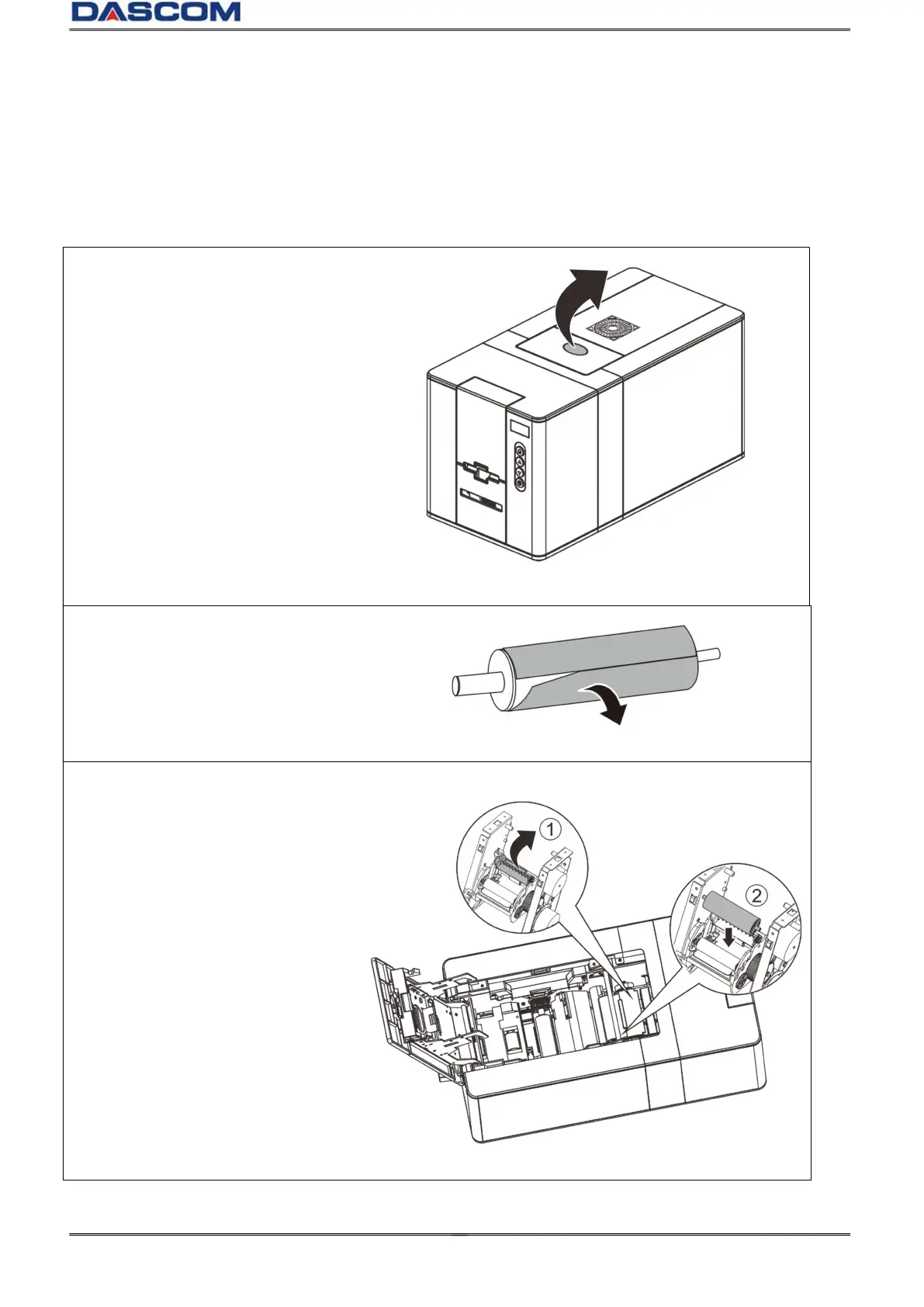 DASCOM

①

②