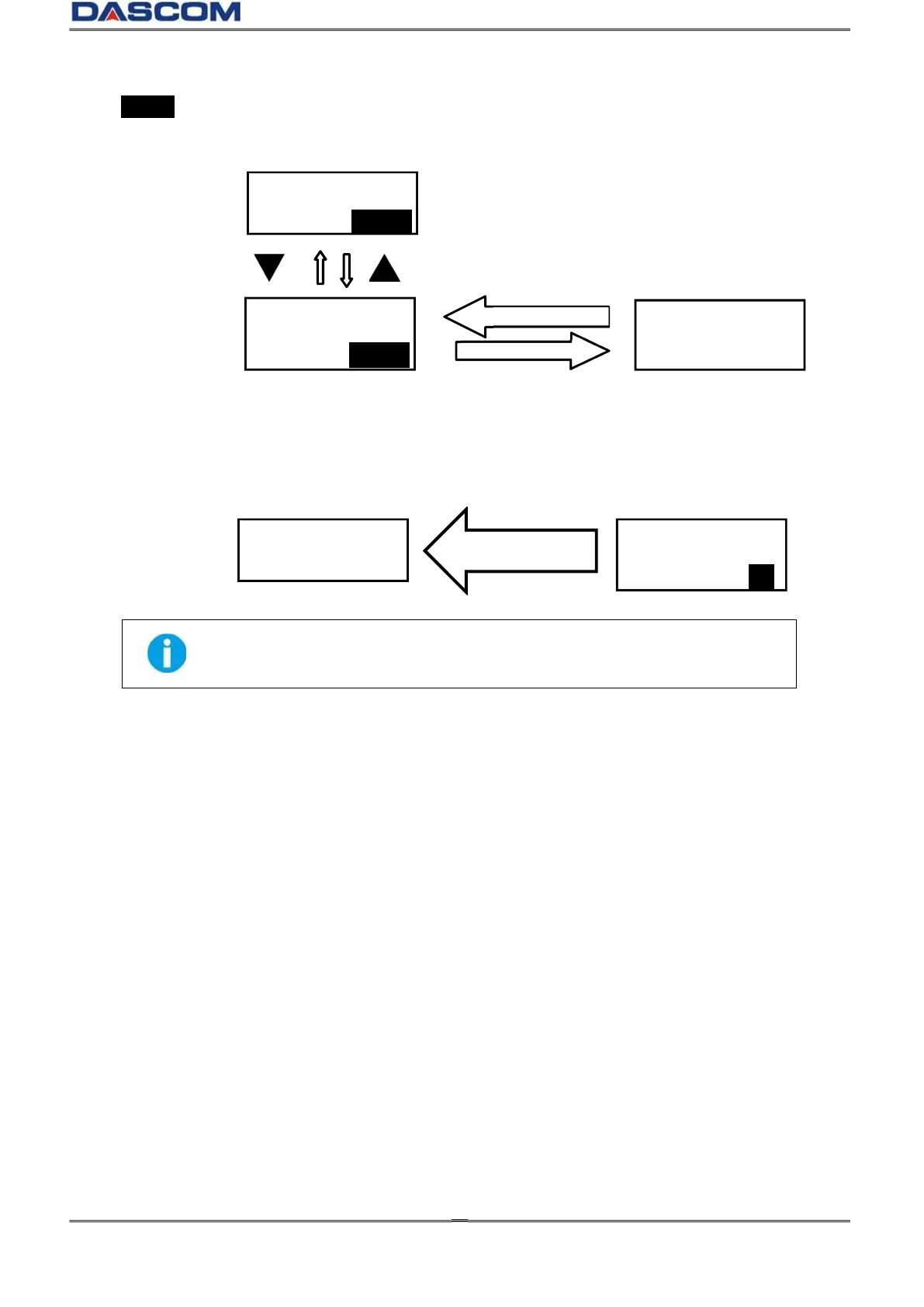 DASCOM