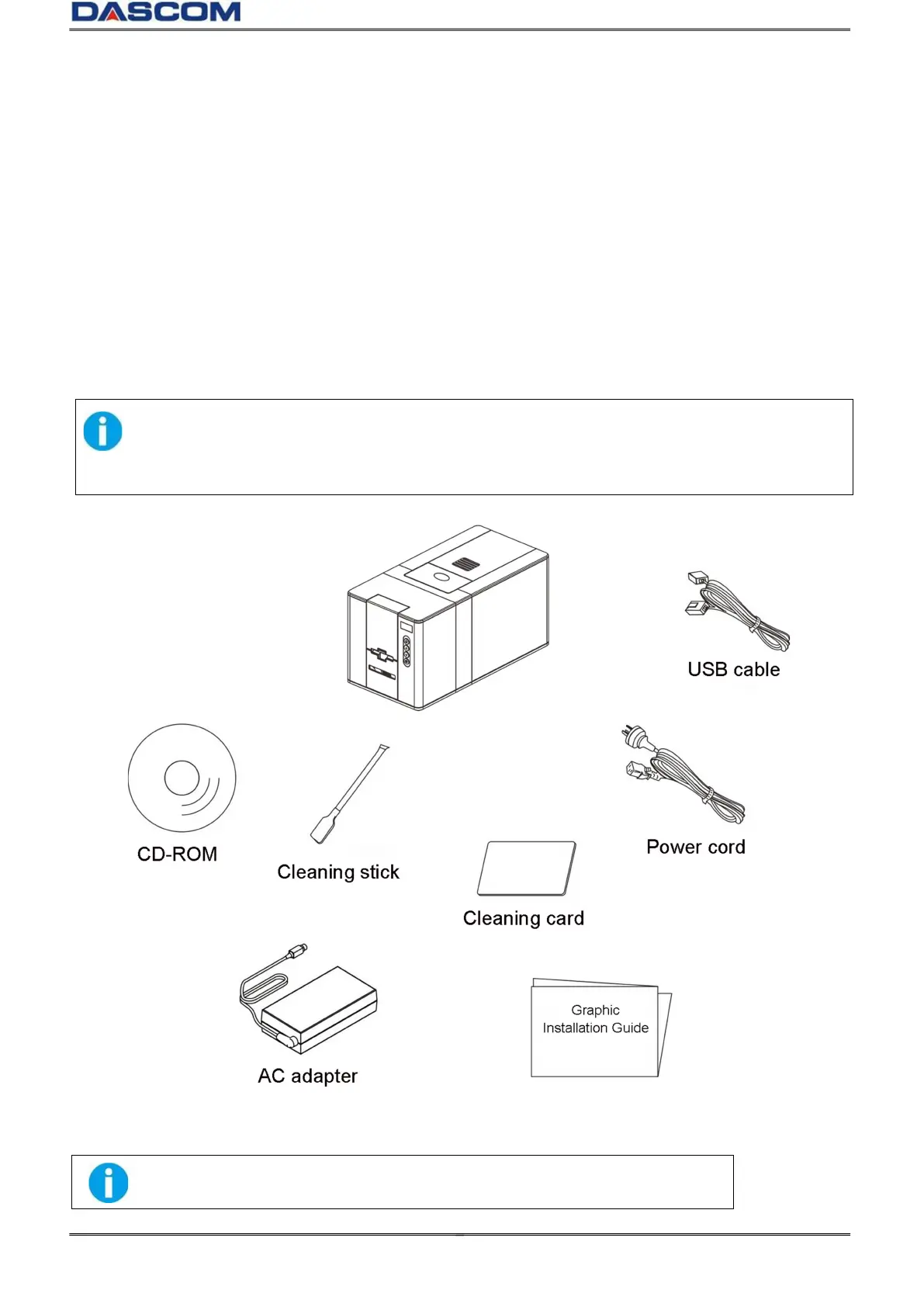 DASCOM

USB cable

CD-ROM

Cleaning stick

Power cord

Cleaning card

AC adapter

Graphic Installation Guide