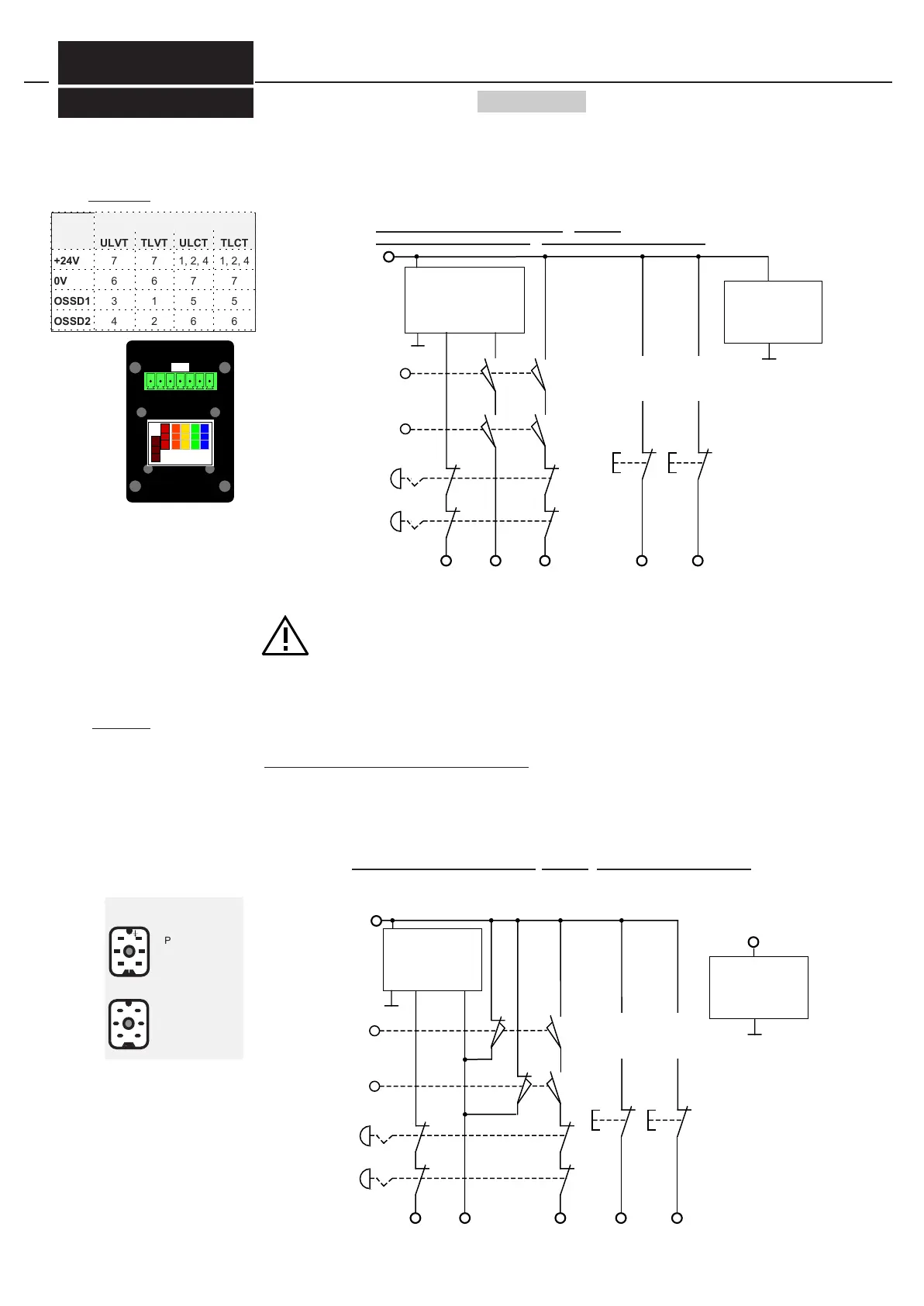 | | ULVT | TLVT | ULCT | TLCT |
|---|---|---|---|---|
| +24V | 7 | 7 | 1, 2, 4 | 1, 2, 4 |
| 0V | 6 | 6 | 7 | 7 |
| OSSD1 | 3 | 1 | 5 | 5 |
| OSSD2 | 4 | 2 | 6 | 6 |

P