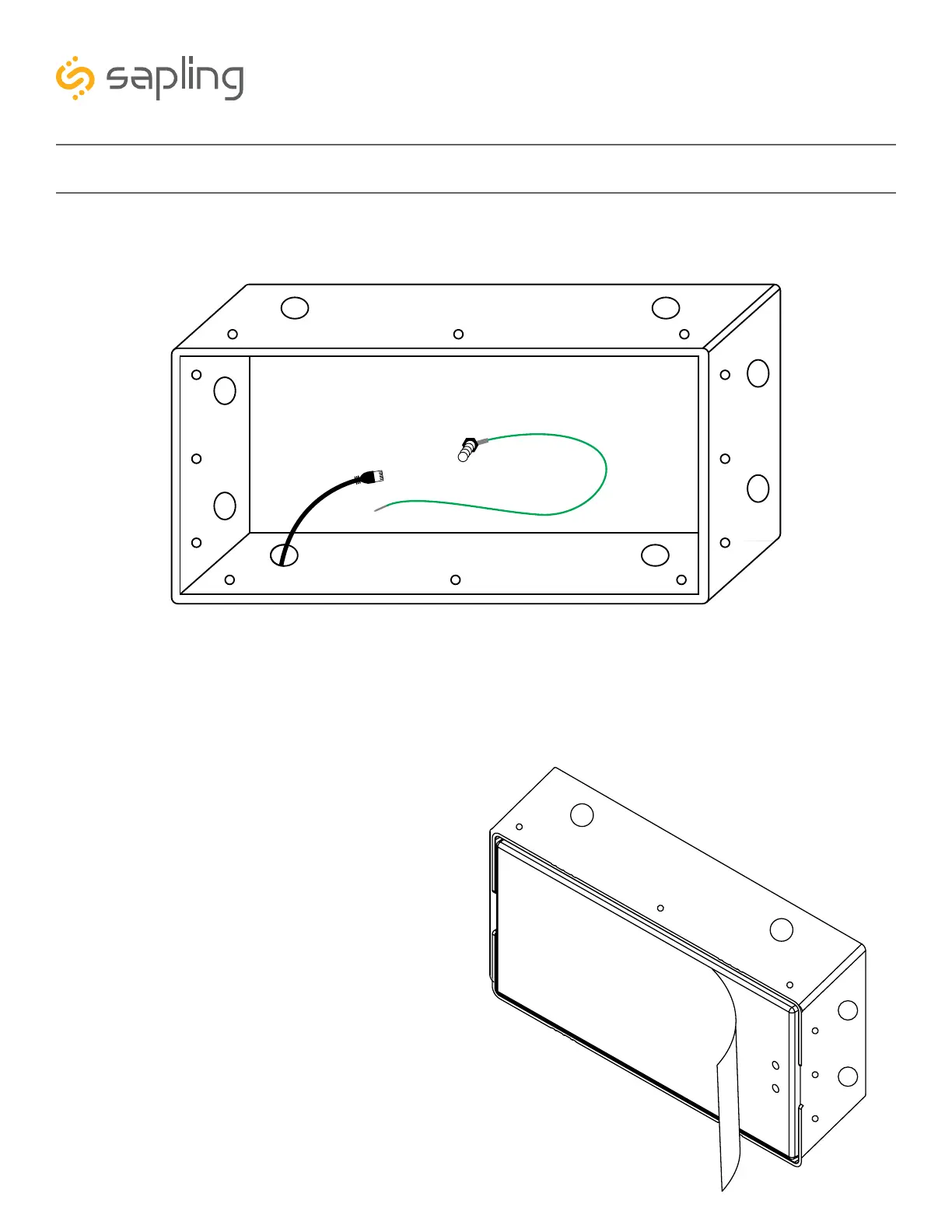 sapling