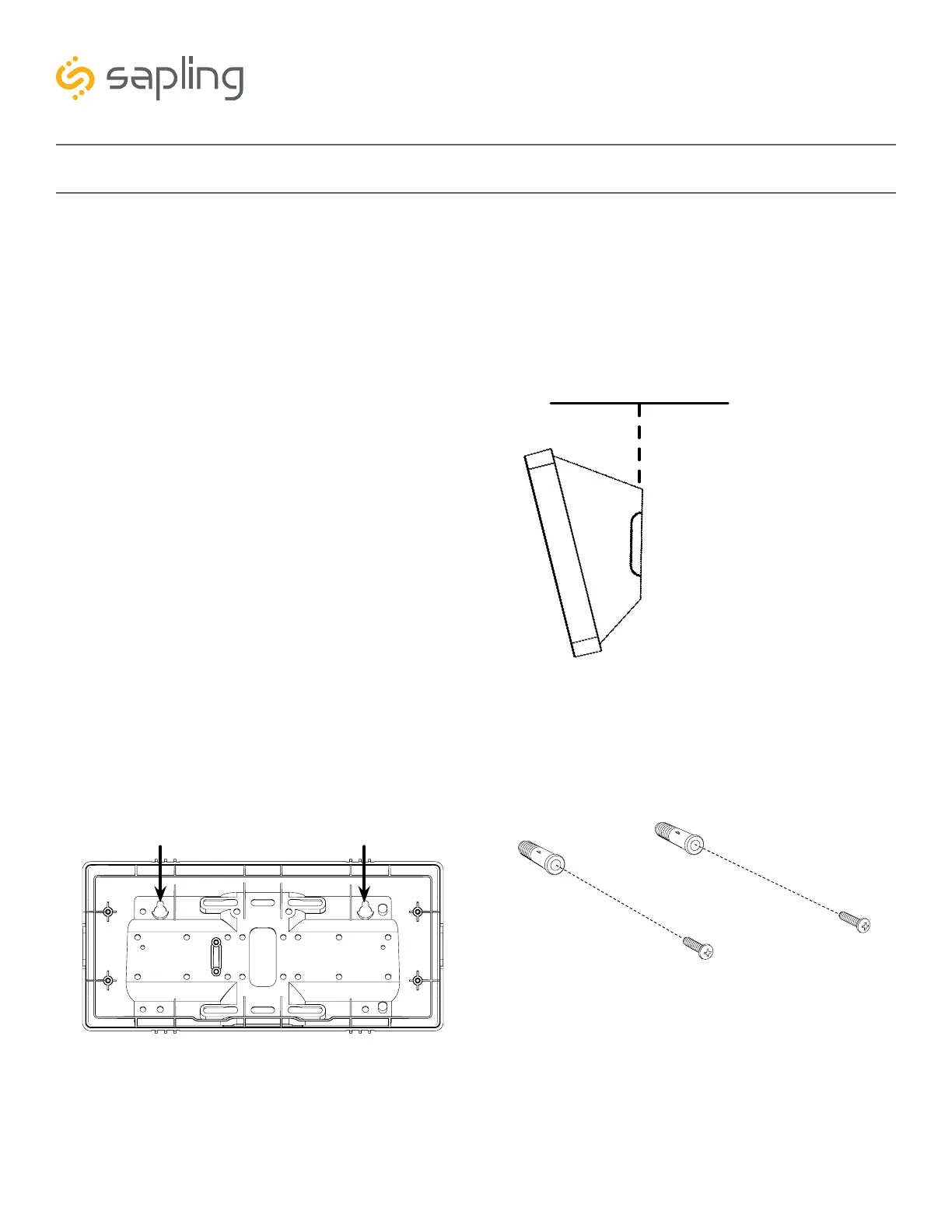 sapling