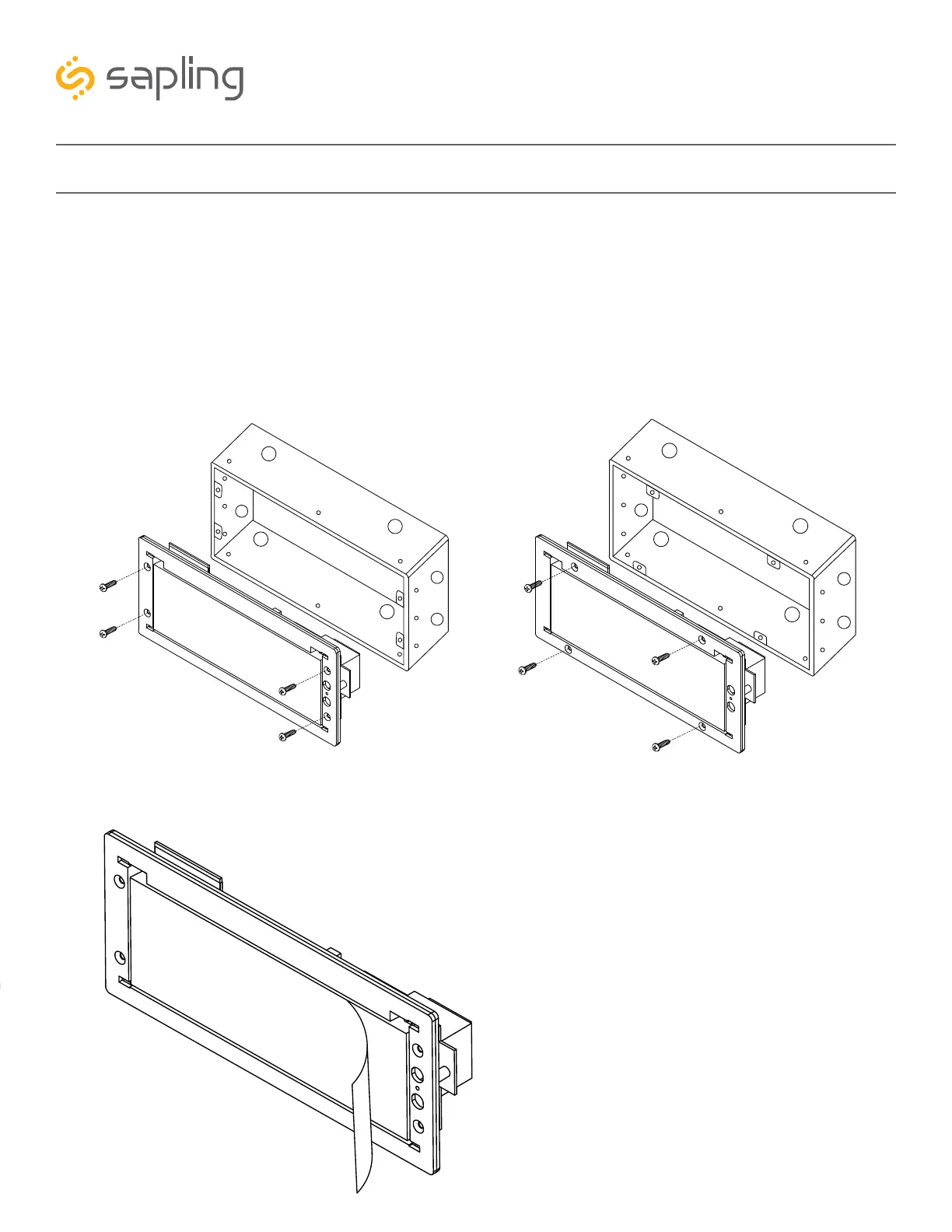 sapling