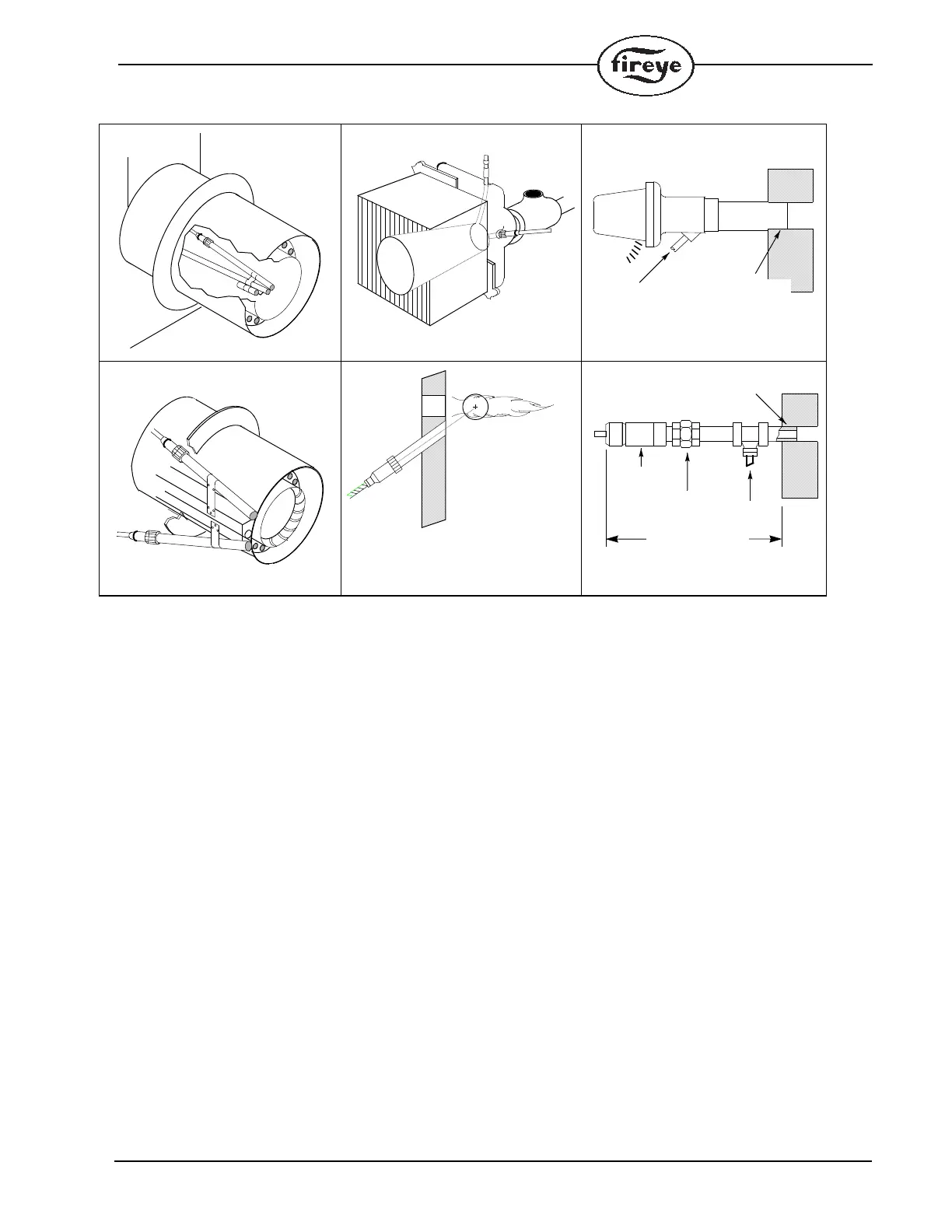 fireye