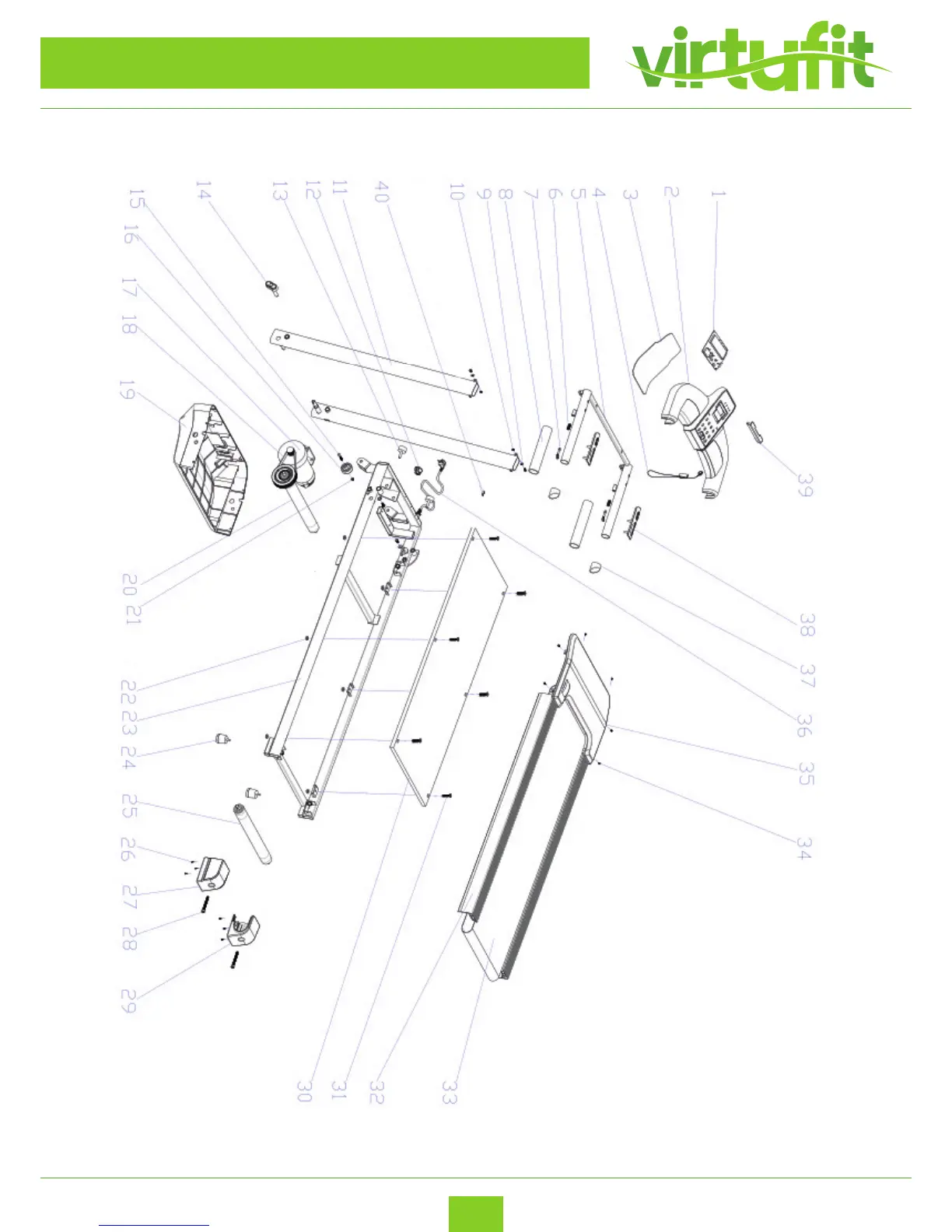 virtufit

1
2
3
4
5
6
7
8
9
10
40
11
12
13
14
15
16
17
18
19
20
21
22
23
24
25
26
27
28
29
30
31
32
33
34
35
36
37
38
39