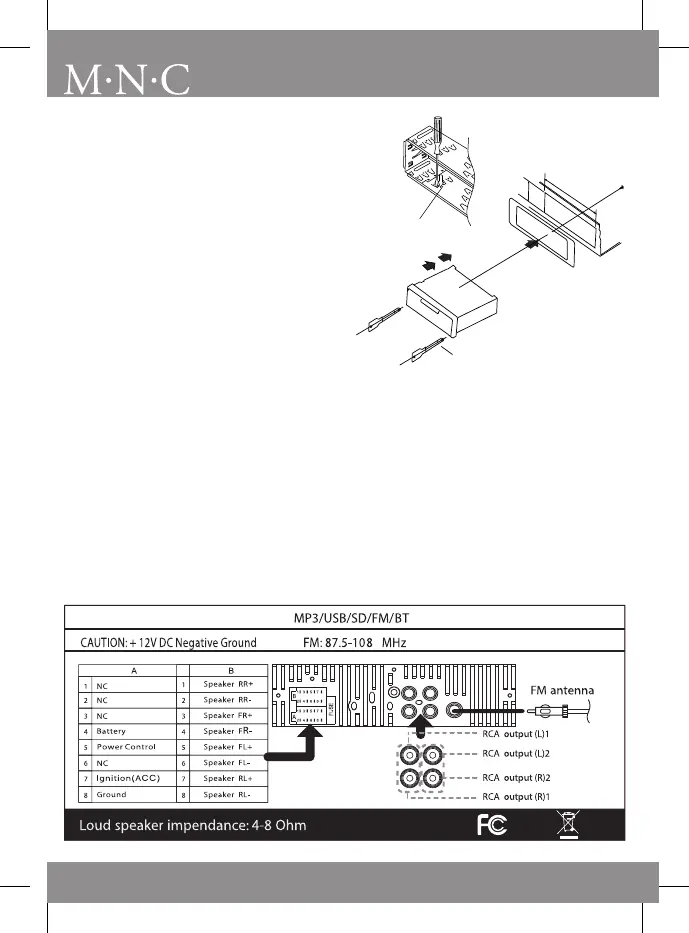 M·N·C

MP3/USB/SD/FM/BT

CAUTION: + 12V DC Negative Ground FM: 87.5-108 MHz

| | A | | B |
|---|---|---|---|
| 1 | NC | 1 | Speaker RR+ |
| 2 | NC | 2 | Speaker RR- |
| 3 | NC | 3 | Speaker FR+ |
| 4 | Battery | 4 | Speaker FR- |
| 5 | Power Control | 5 | Speaker FL+ |
| 6 | NC | 6 | Speaker FL- |
| 7 | Ignition(ACC) | 7 | Speaker RL+ |
| 8 | Ground | 8 | Speaker RL- |

FM antenna

RCA output (L)1
RCA output (L)2
RCA output (R)2
RCA output (R)1

Loud speaker impendance: 4-8 Ohm

FC