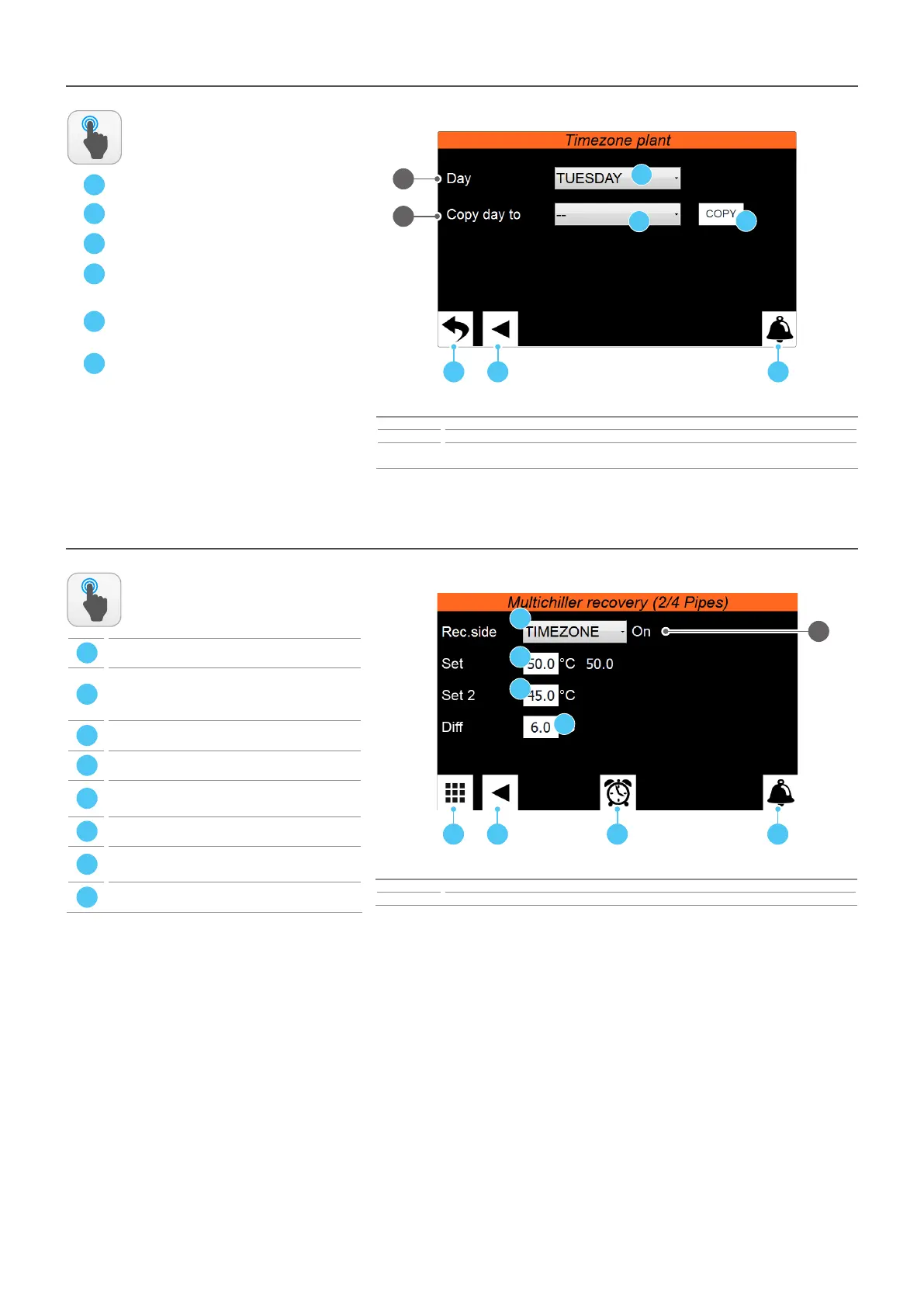 Timezone plant

Day TUESDAY

Copy day to -- COPY

Multichiller recovery (2/4 Pipes)

Rec.side TIMEZONE On

Set 50.0 °C 50.0

Set 2 45.0 °C

Diff 6.0