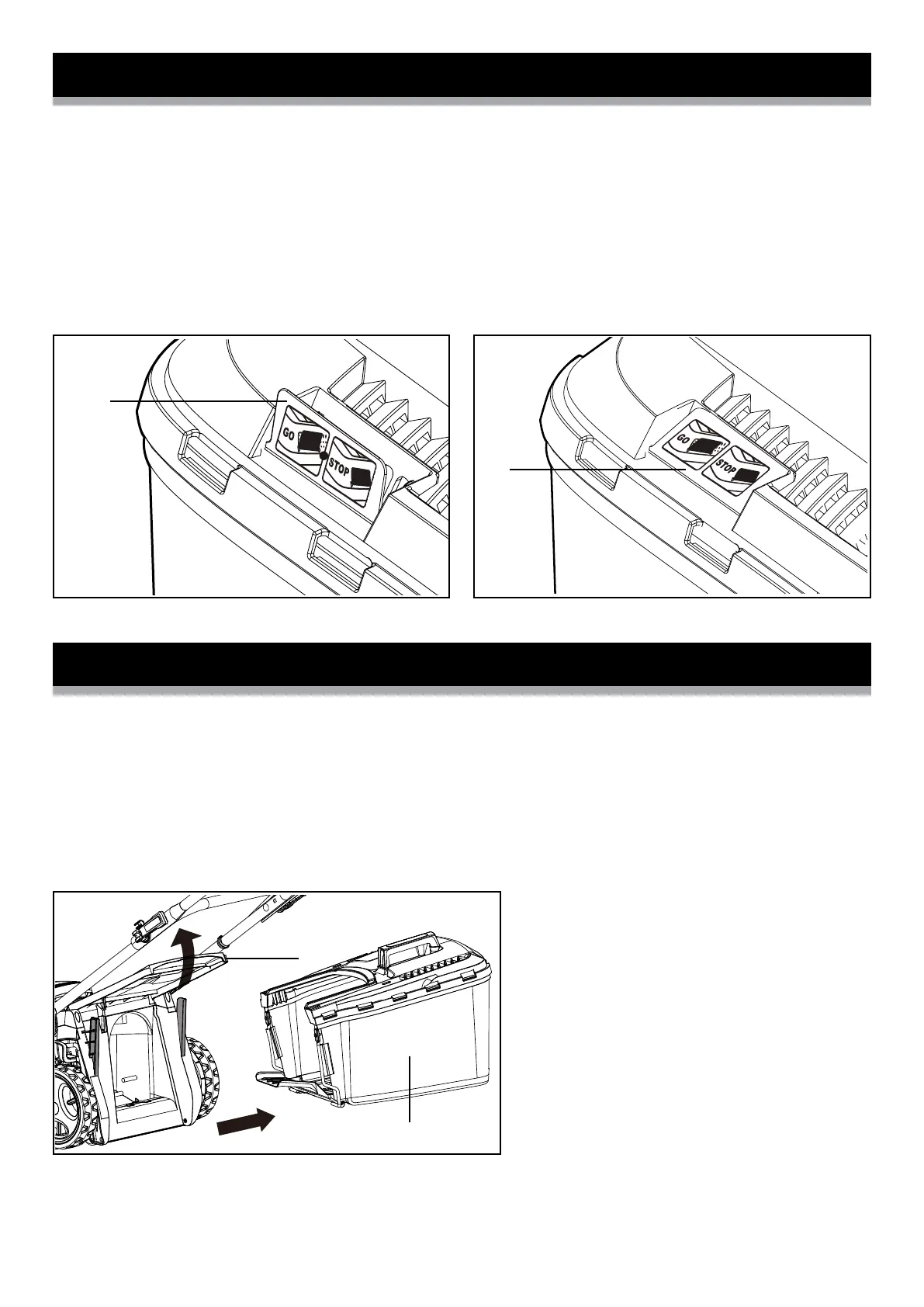 GO
STOP

GO
STOP