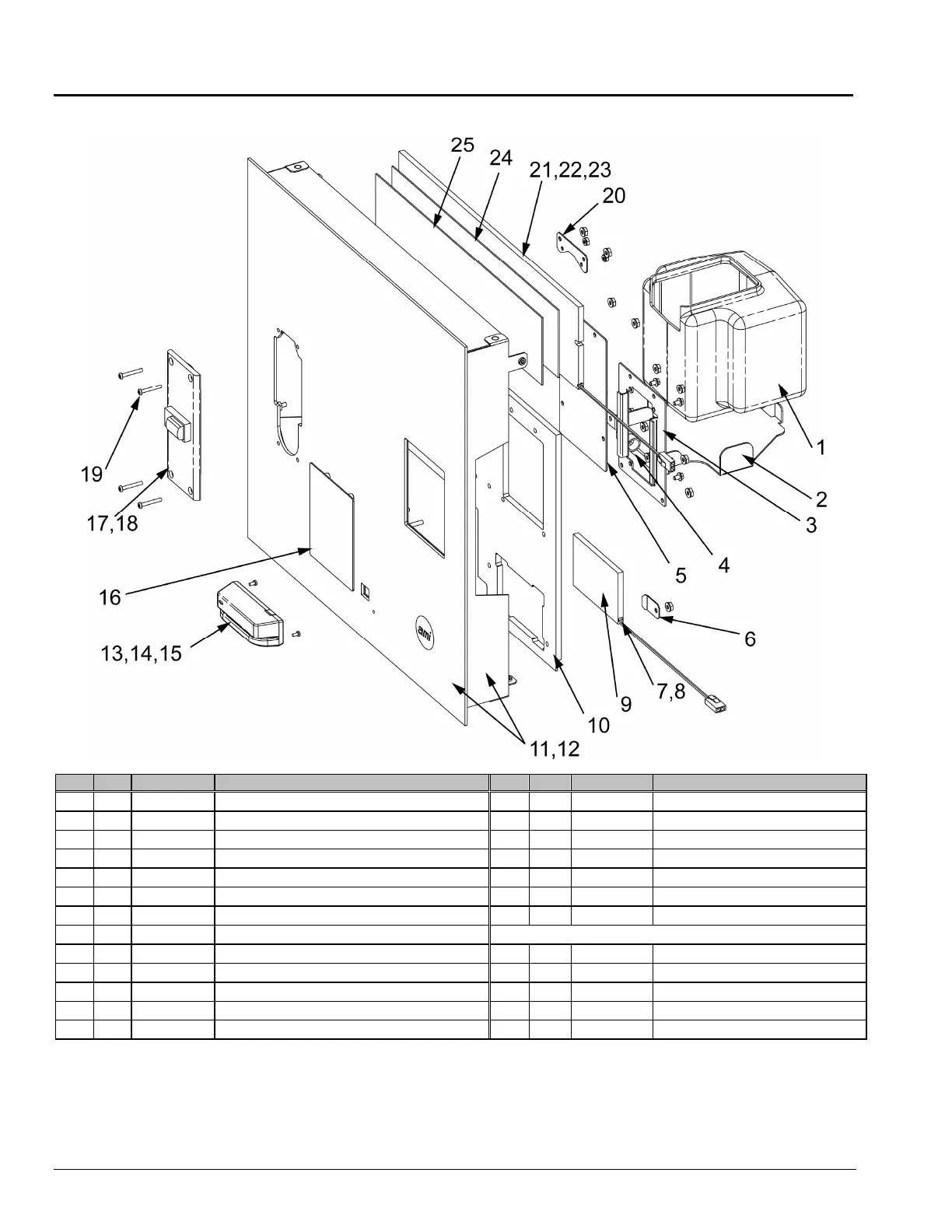 25
24
21,22,23
20
1
2
3
4
5
6
7,8
9
10
11,12
13,14,15
16
17,18
19
ami