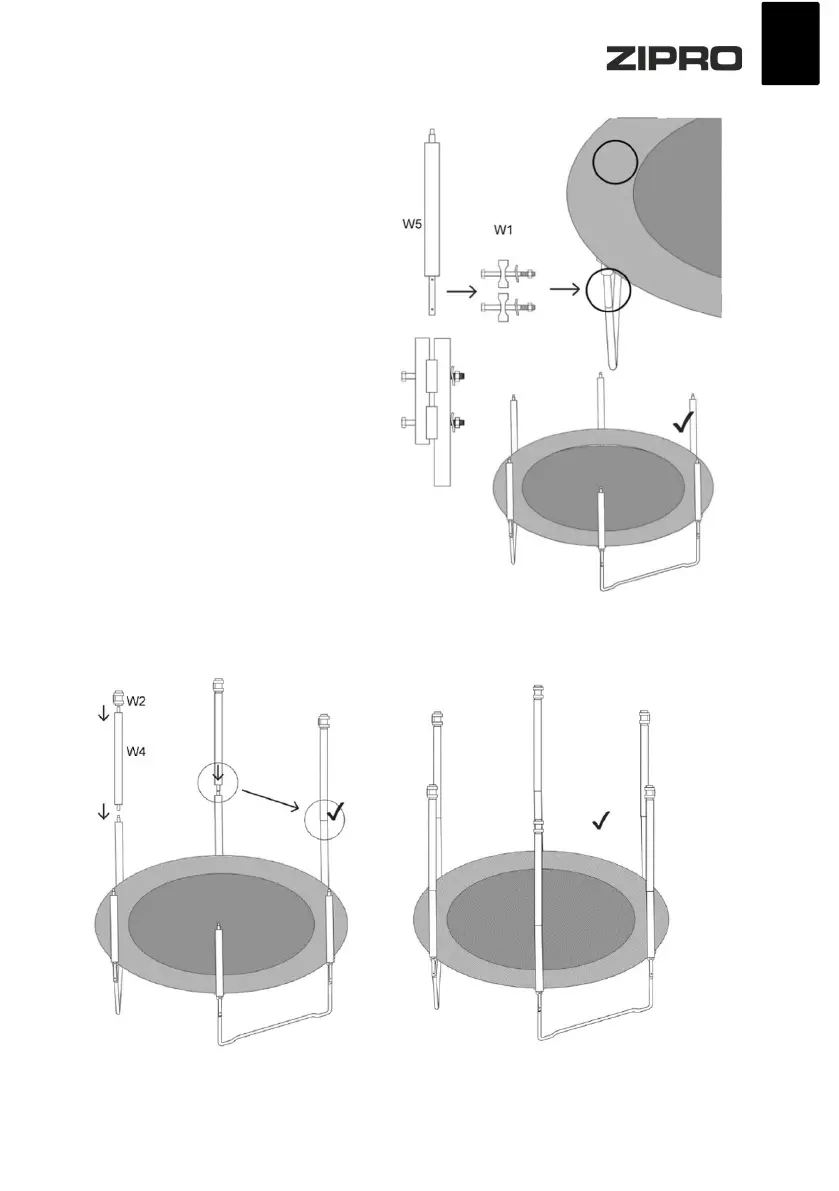 ZIPRO

W5

W1

W2

W4