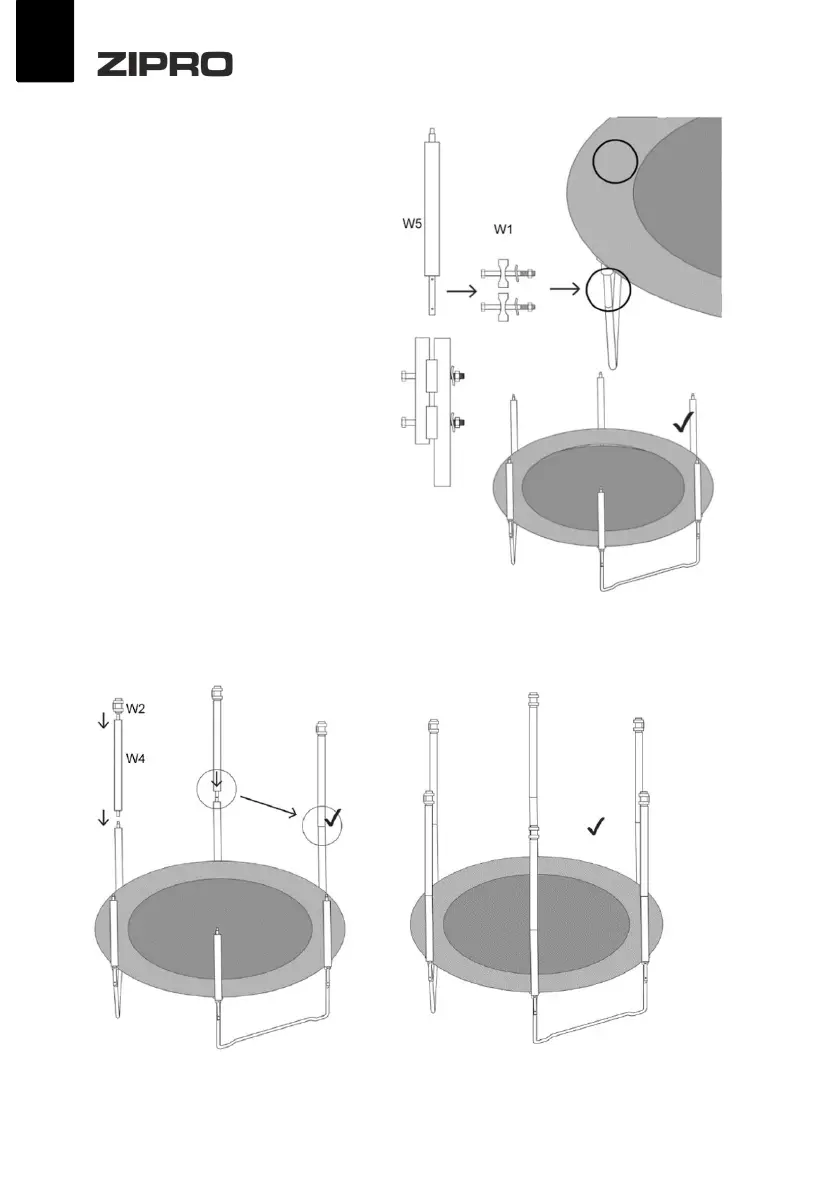 ZIPRO

W5

W1

W2

W4