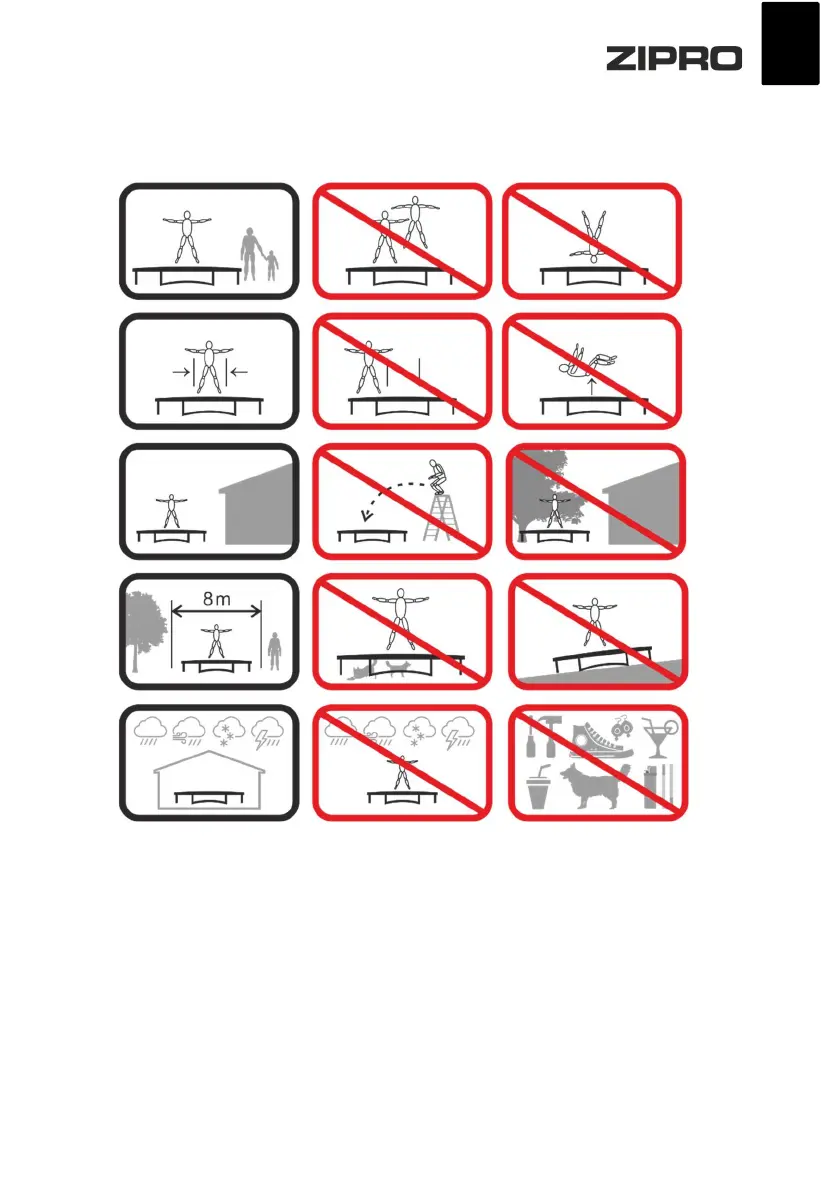 ZIPRO

8m