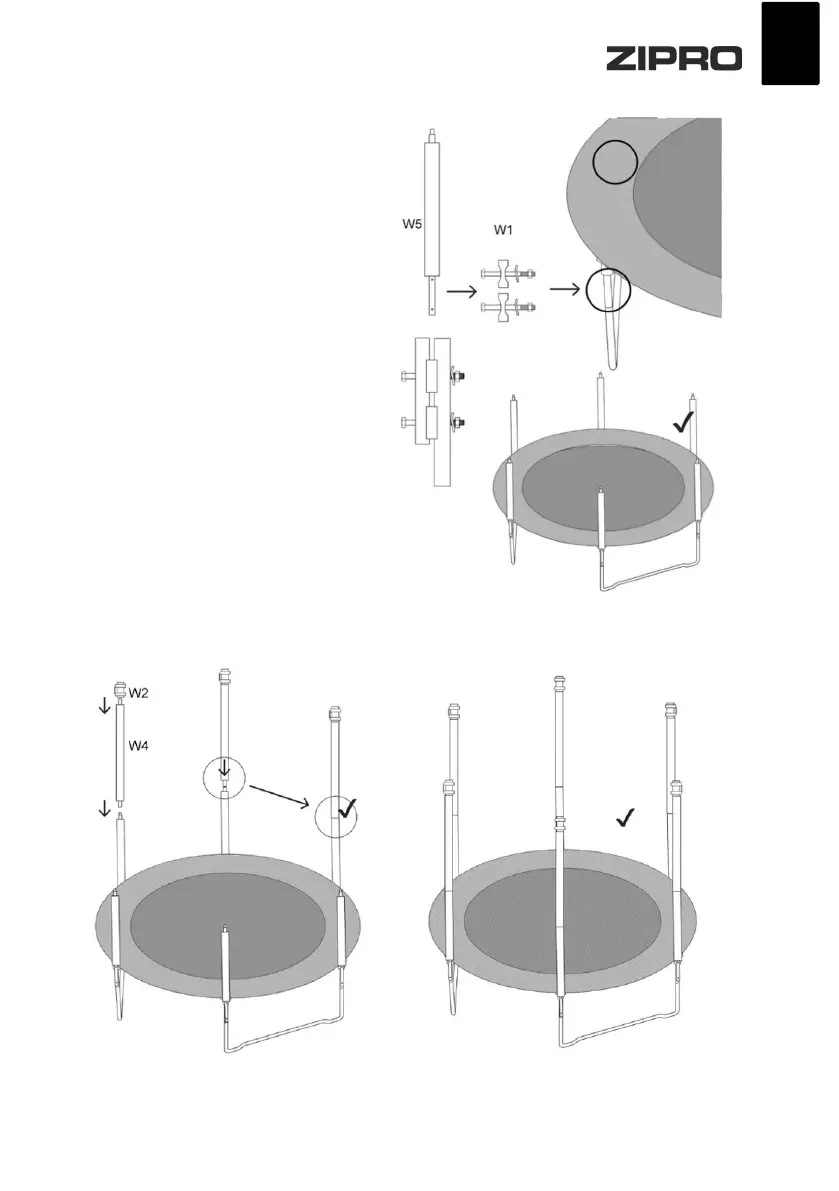 ZIPRO

W5

W1

W2

W4