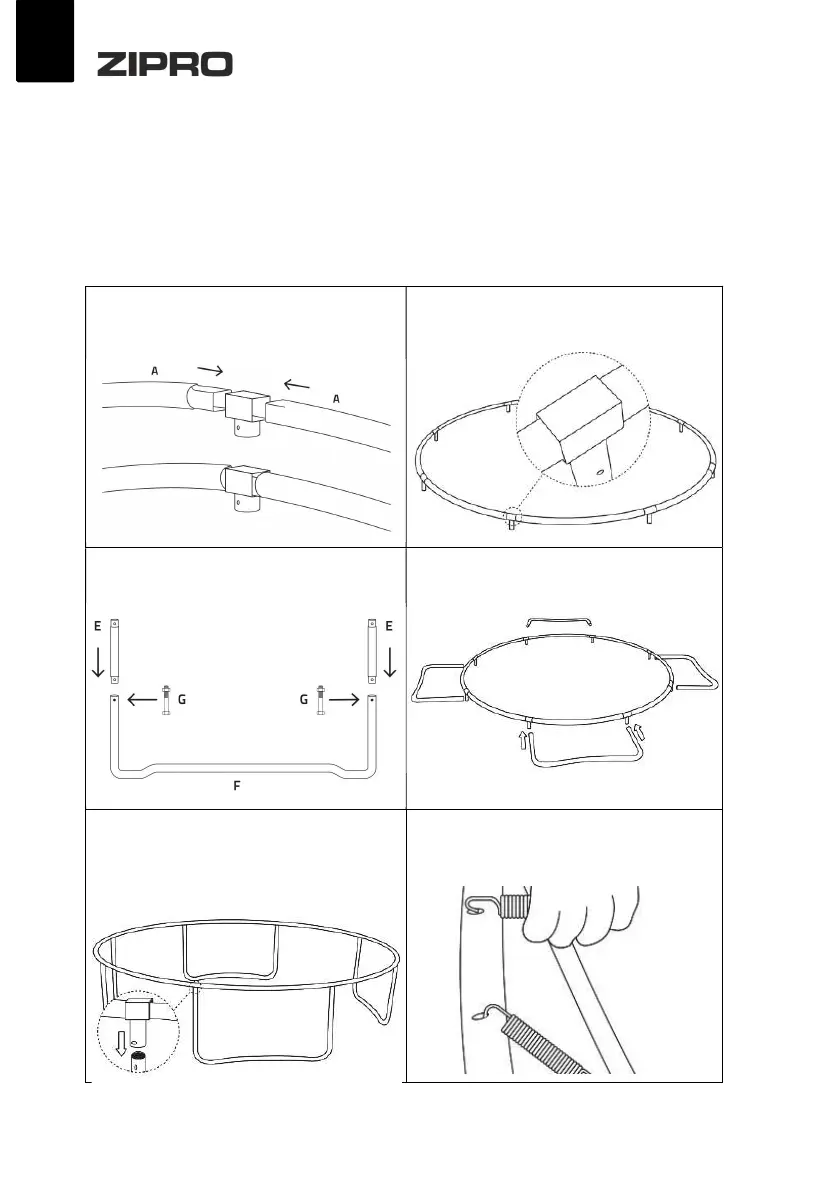 ZIPRO

A
A

E
E
G
G
F