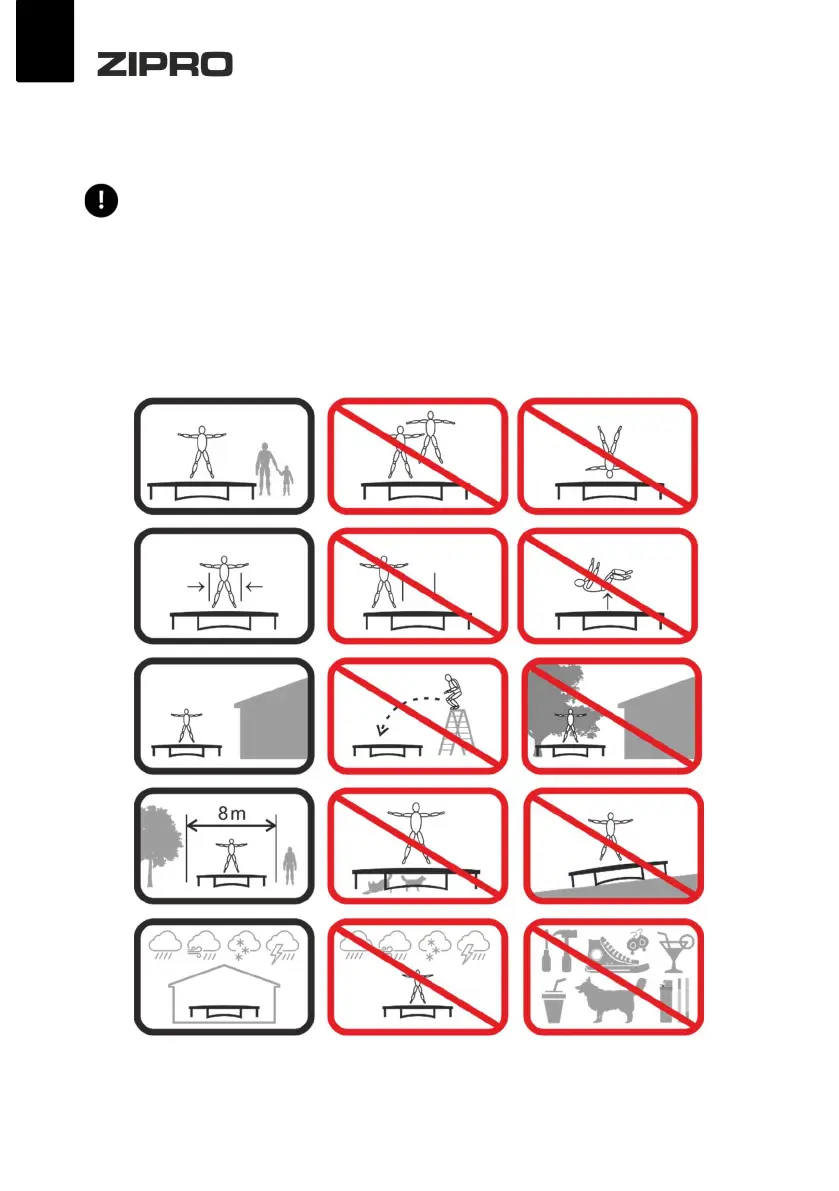 ZIPRO

8m