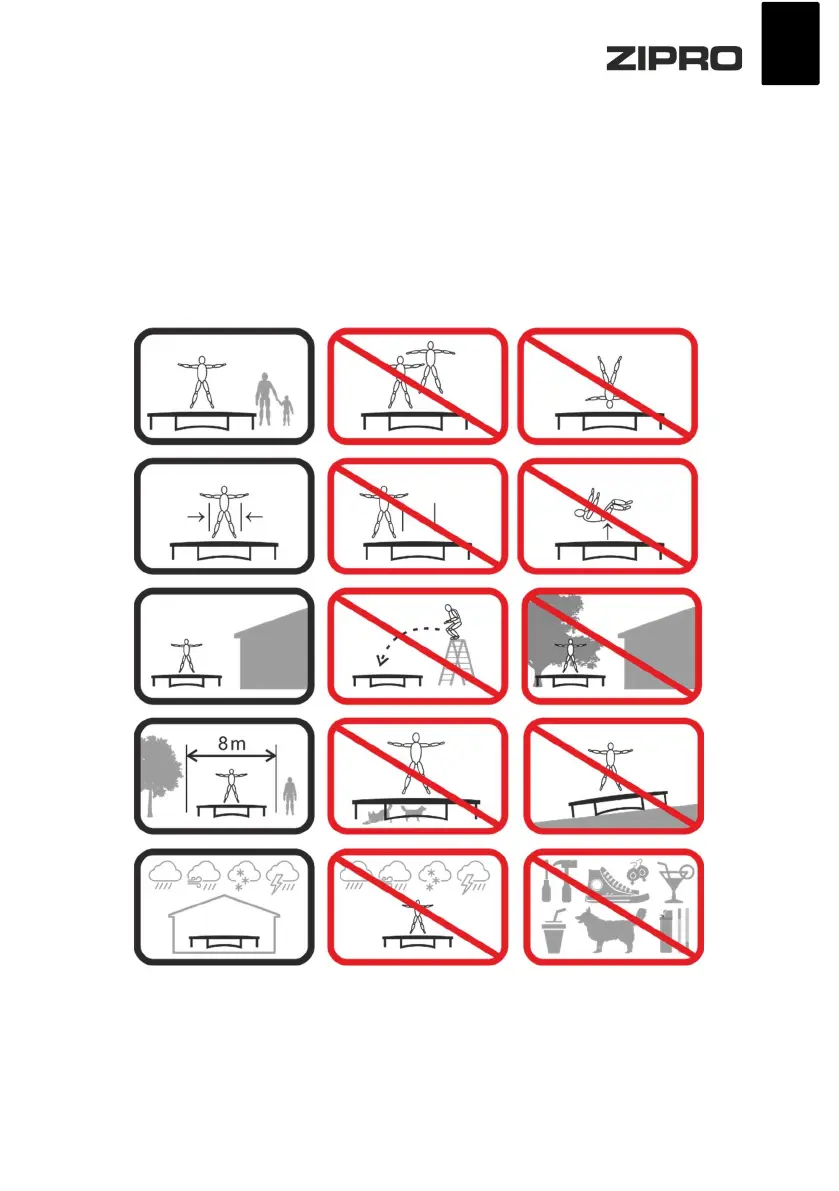 ZIPRO

8m