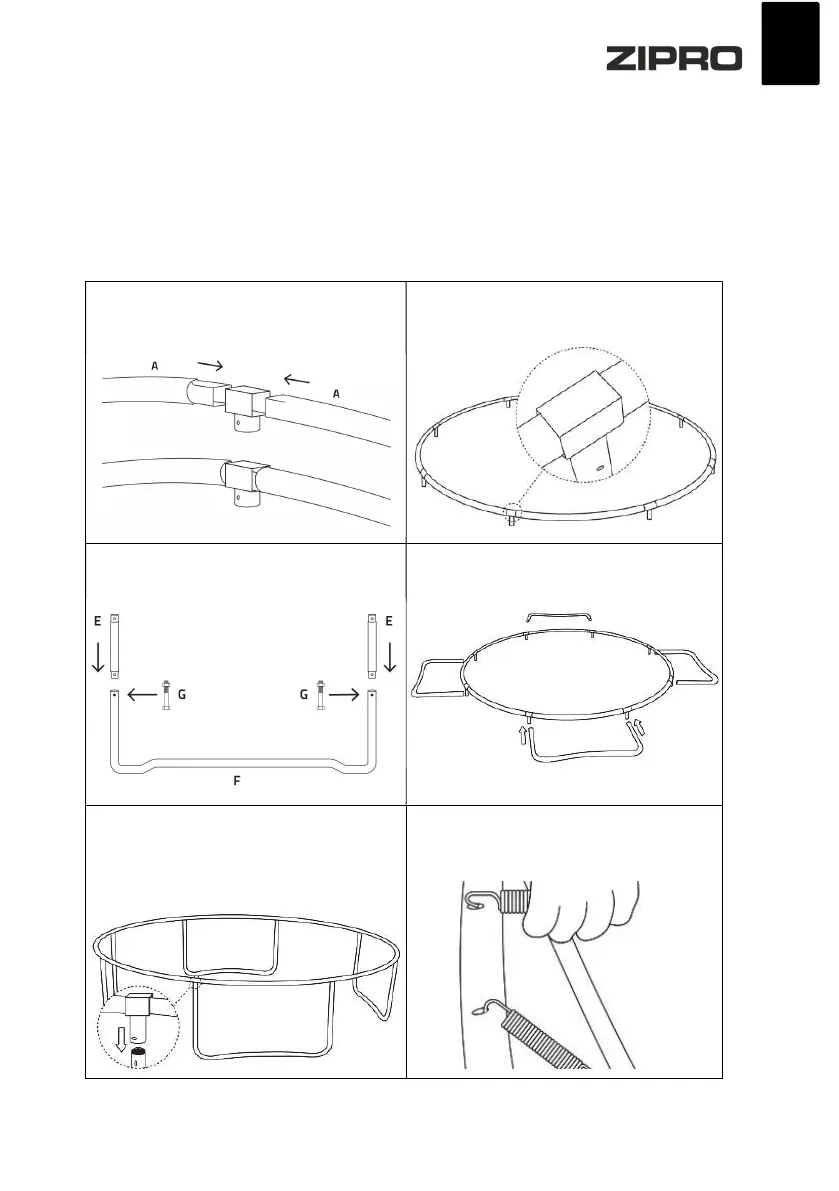 ZIPRO

A
A
E
E
G
G
F